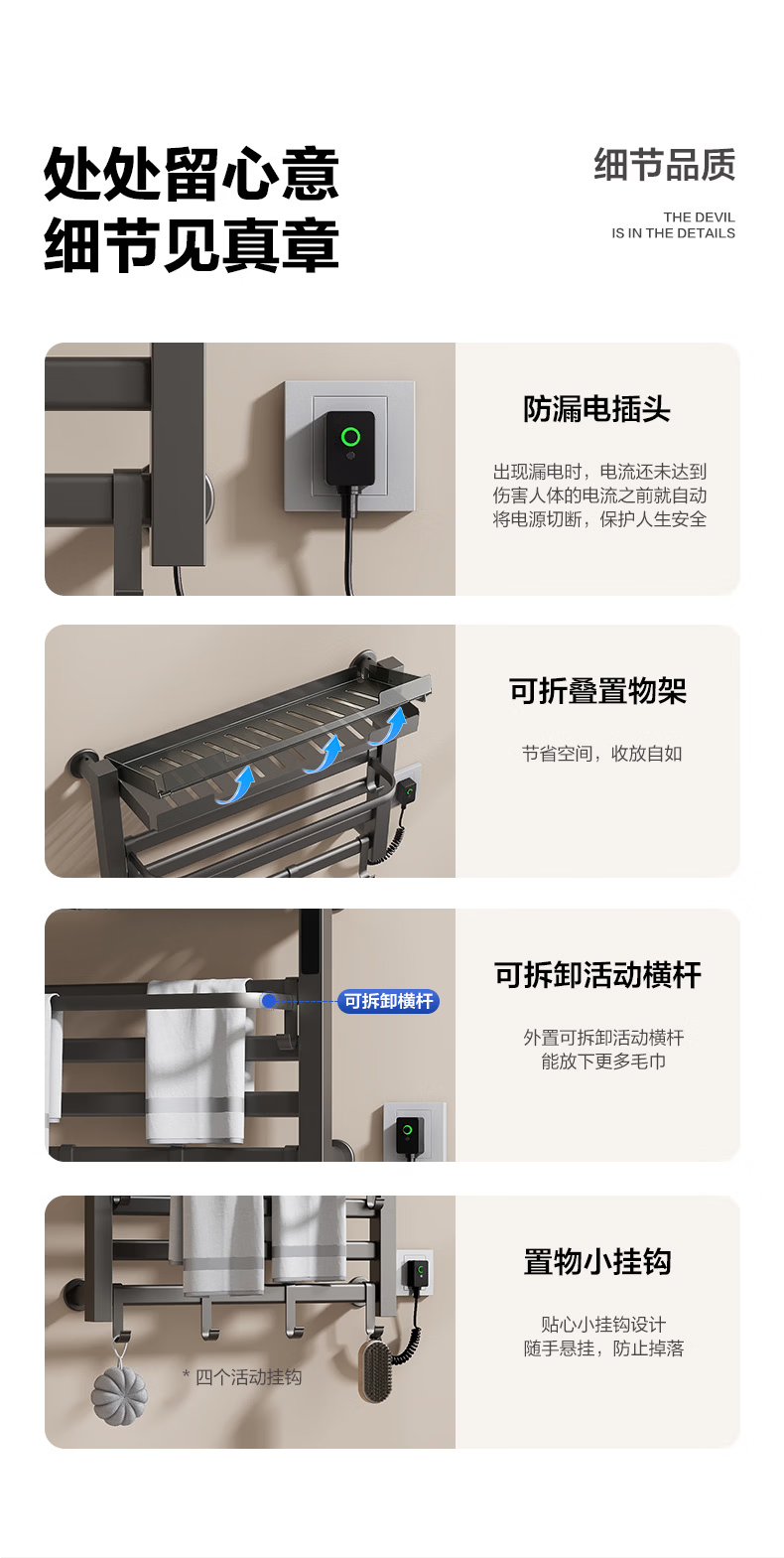 处处留心意
细节见真章

细节品质

THE DEVIL
IS IN THE DETAILS

防漏电插头

出现漏电时，电流还未达到伤害人体的电流之前就自动将电源切断，保护人生安全

可折叠置物架

节省空间，收放自如

可拆卸横杆

可拆卸活动横杆

外置可拆卸活动横杆
能放下更多毛巾

* 四个活动挂钩

置物小挂钩

贴心小挂钩设计
随手悬挂，防止掉落