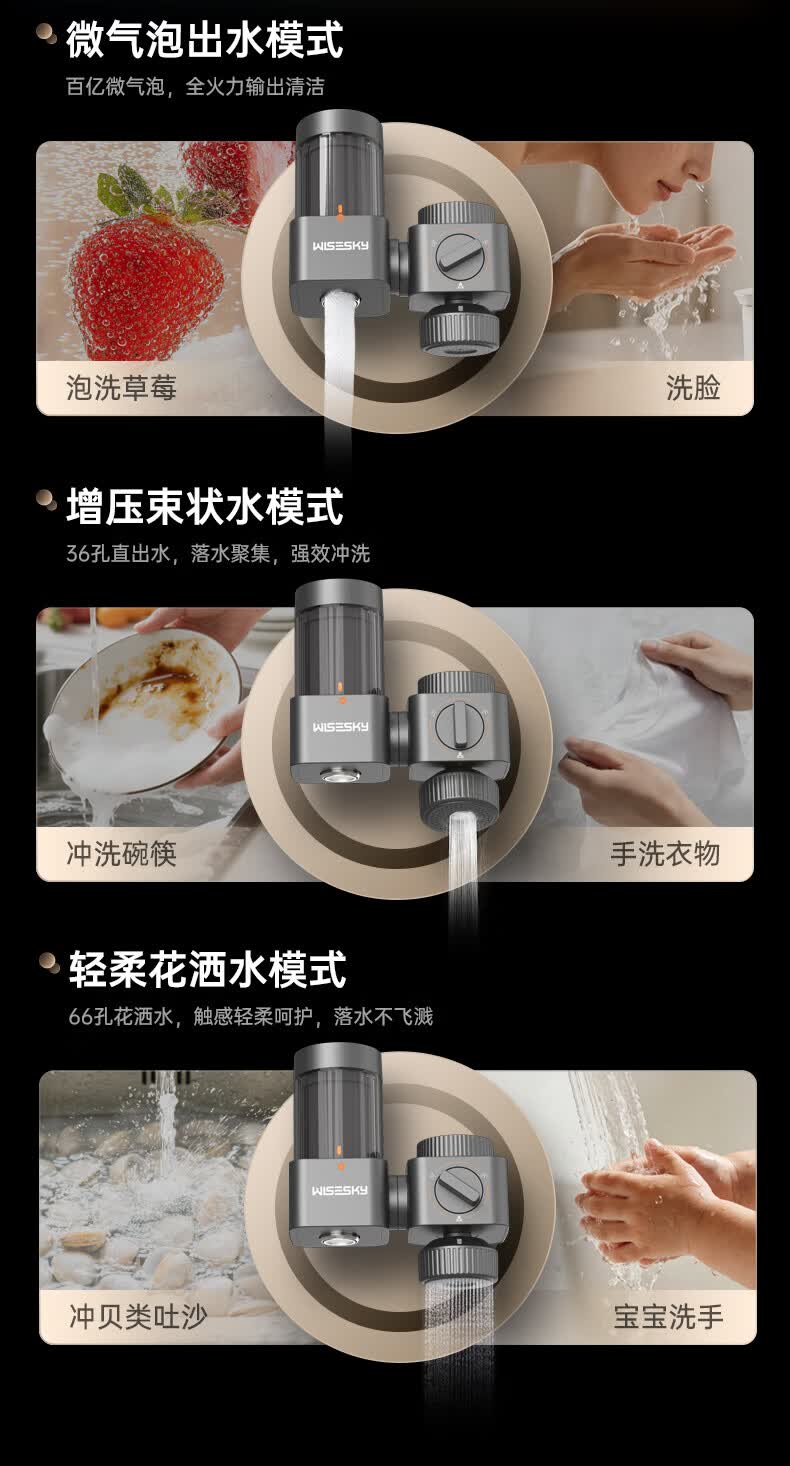 微气泡出水模式
百亿微气泡，全火力输出清洁

WISESKY

泡洗草莓
洗脸

增压束状水模式
36孔直出水，落水聚集，强效冲洗

WISESKY

冲洗碗筷
手洗衣物

轻柔花洒水模式
66孔花洒水，触感轻柔呵护，落水不飞溅

WISESKY

冲贝类吐沙
宝宝洗手