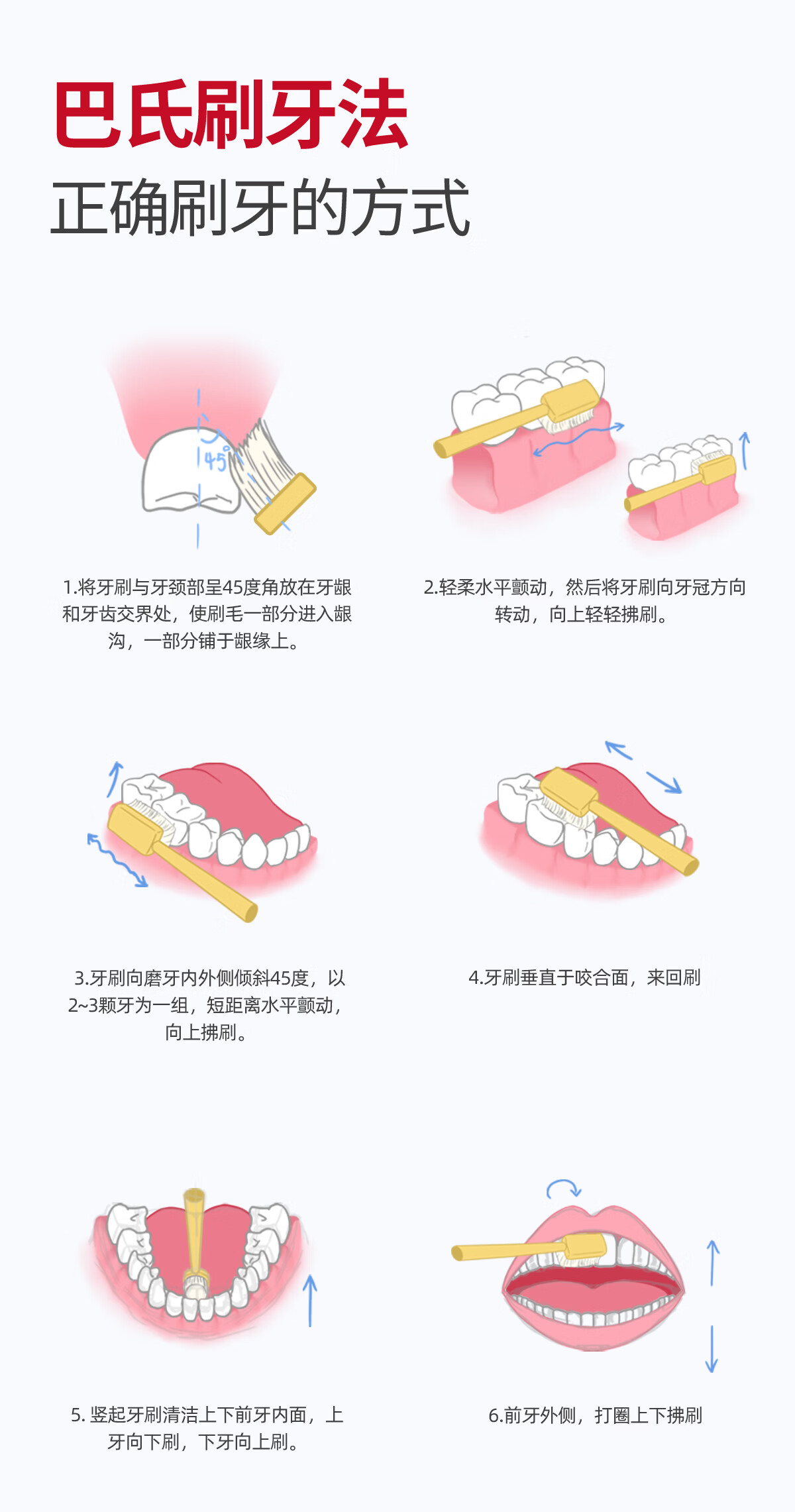 巴氏刷牙法

正确刷牙的方式

45°

1.将牙刷与牙颈部呈45度角放在牙龈和牙齿交界处，使刷毛一部分进入龈沟，一部分铺于龈缘上。

2.轻柔水平颤动，然后将牙刷向牙冠方向转动，向上轻轻拂刷。

3.牙刷向磨牙内外侧倾斜45度，以2~3颗牙为一组，短距离水平颤动，向上拂刷。

4.牙刷垂直于咬合面，来回刷

5. 竖起牙刷清洁上下前牙内面，上牙向下刷，下牙向上刷。

6.前牙外侧，打圈上下拂刷