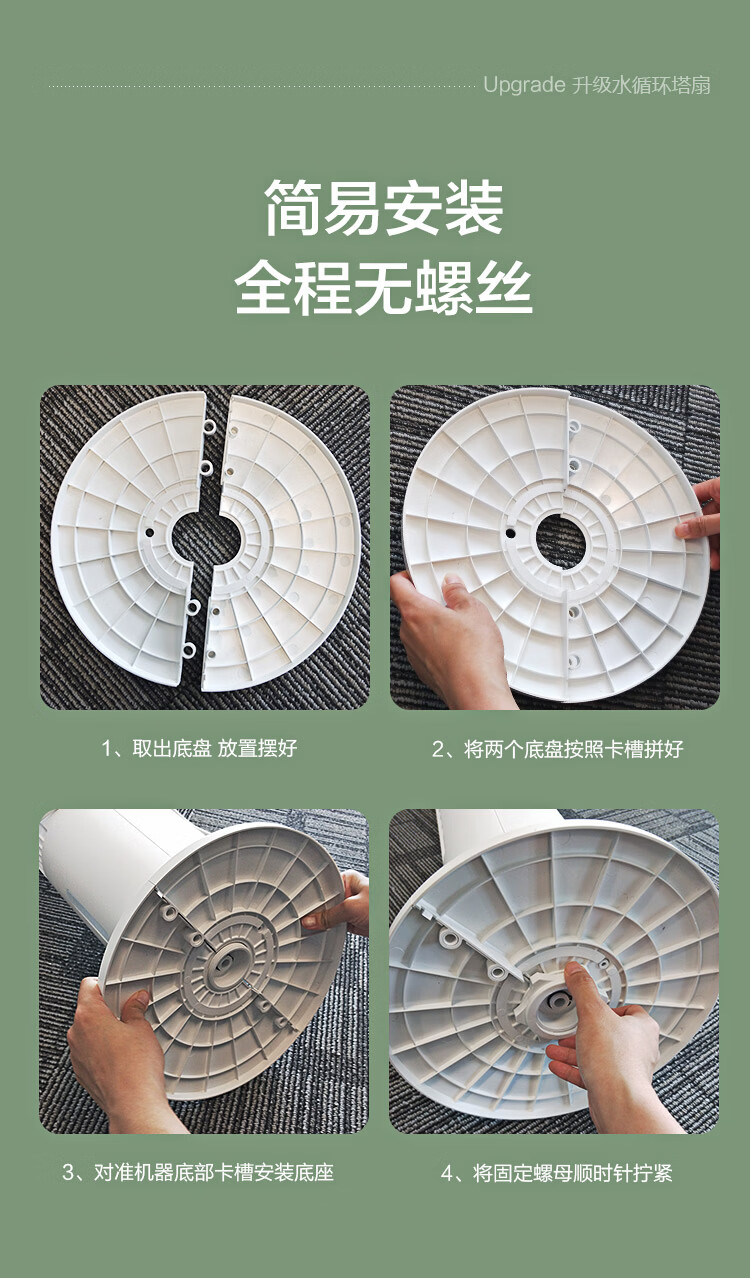 Upgrade 升级水循环塔扇

简易安装
全程无螺丝

1、取出底盘 放置摆好

2、将两个底盘按照卡槽拼好

3、对准机器底部卡槽安装底座

4、将固定螺母顺时针拧紧