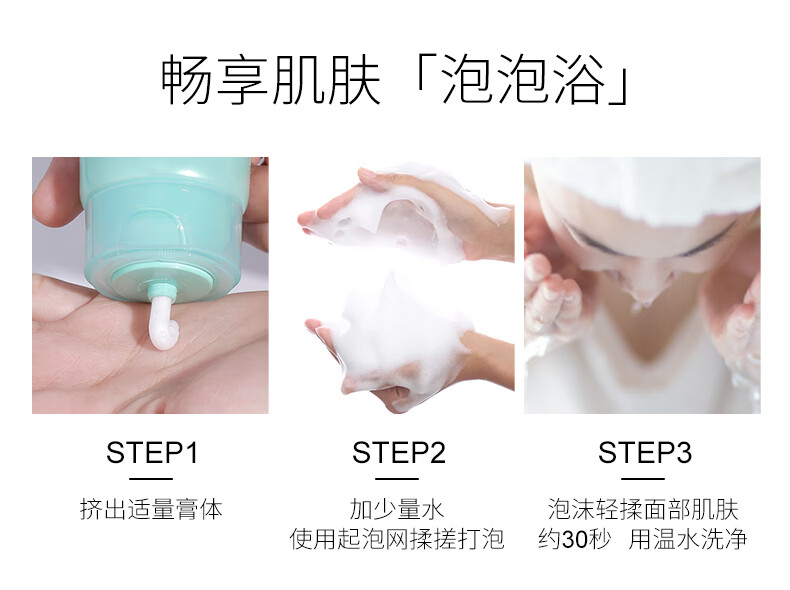 畅享肌肤「泡泡浴」

STEP1

挤出适量膏体

STEP2

加少量水
使用起泡网揉搓打泡

STEP3

泡沫轻揉面部肌肤
约30秒 用温水洗净