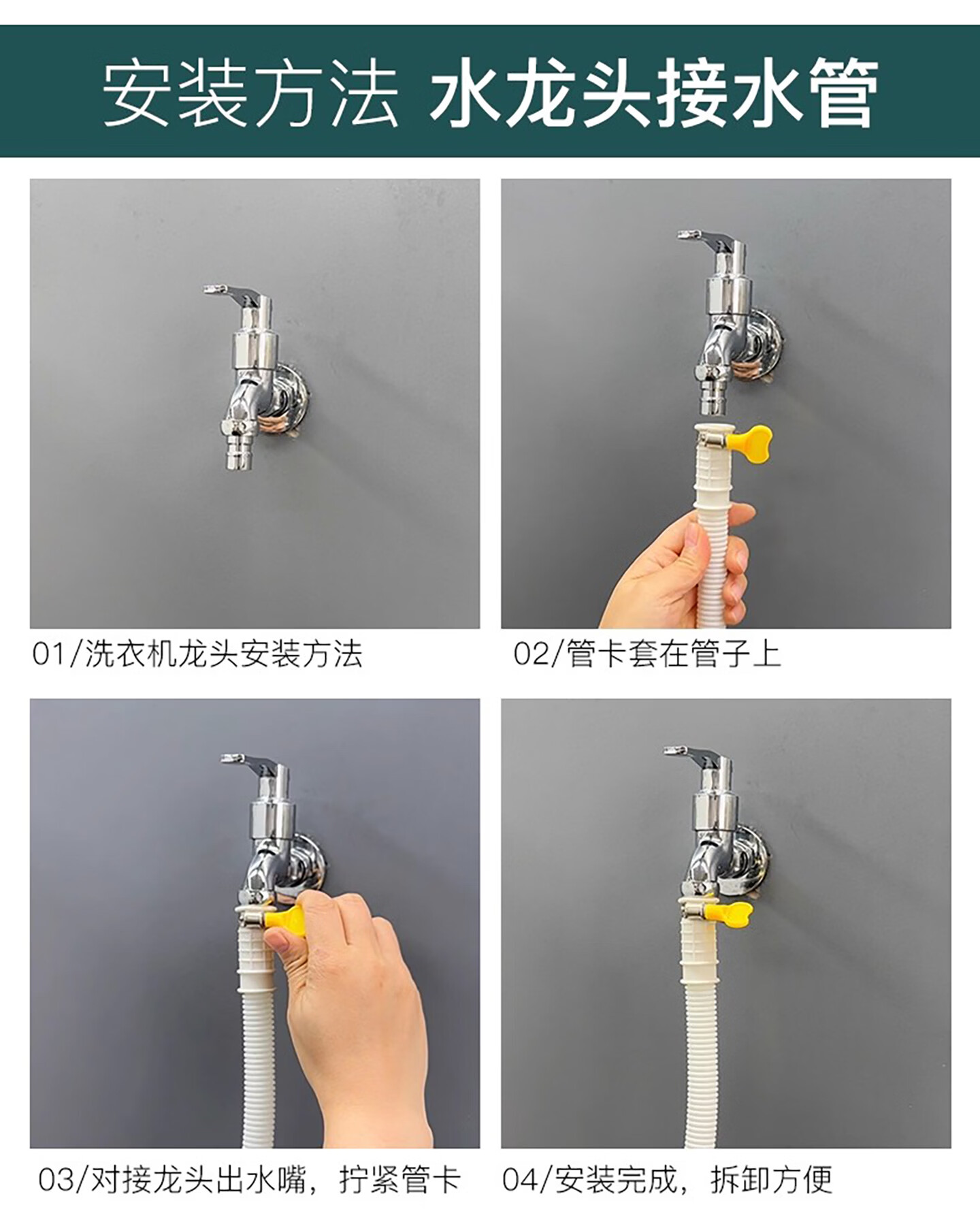 安装方法 水龙头接水管

01/洗衣机龙头安装方法

02/管卡套在管子上

03/对接龙头出水嘴，拧紧管卡

04/安装完成，拆卸方便