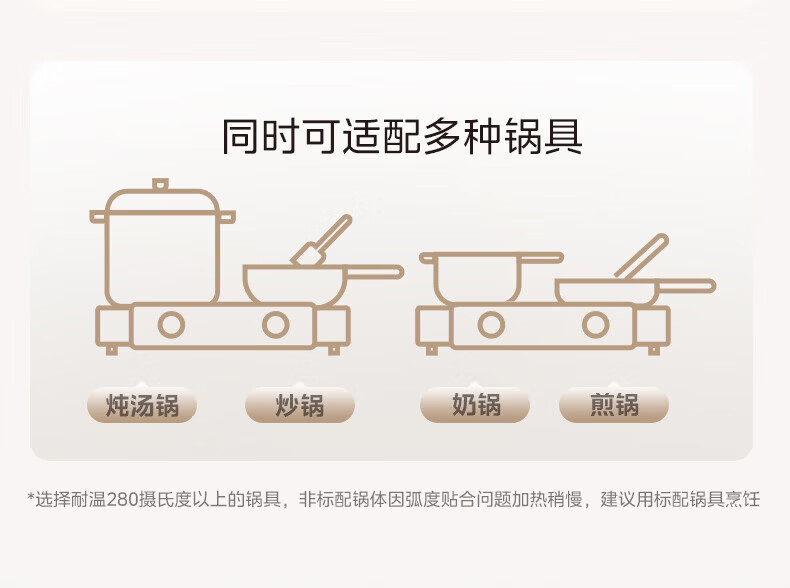 同时可适配多种锅具

炖汤锅　炒锅　奶锅　煎锅

*选择耐温280摄氏度以上的锅具，非标配锅体因弧度贴合问题加热稍慢，建议用标配锅具烹饪