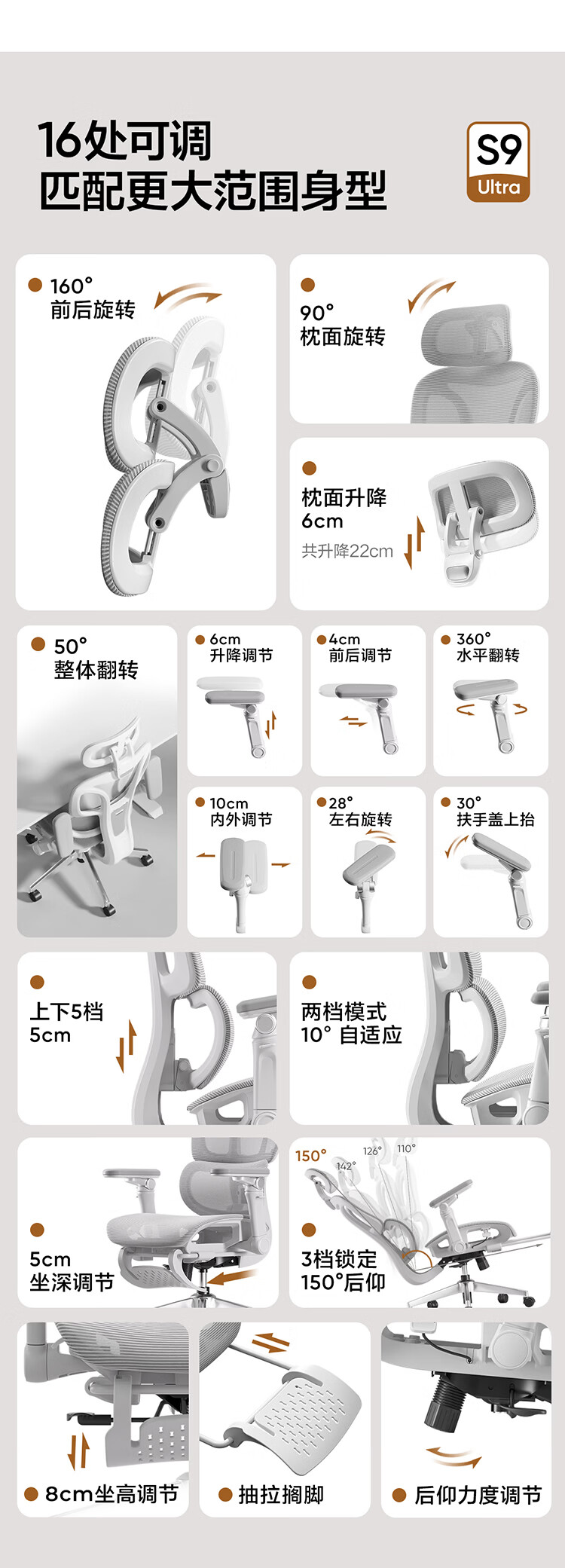 16处可调
匹配更大范围身型

S9
Ultra

160°
前后旋转

90°
枕面旋转

枕面升降
6cm
共升降22cm

50°
整体翻转

6cm
升降调节

4cm
前后调节

360°
水平翻转

10cm
内外调节

28°
左右旋转

30°
扶手盖上抬

上下5档
5cm

两档模式
10° 自适应

5cm
坐深调节

150°
142°
126°
110°

3档锁定
150°后仰

8cm坐高调节

抽拉搁脚

后仰力度调节