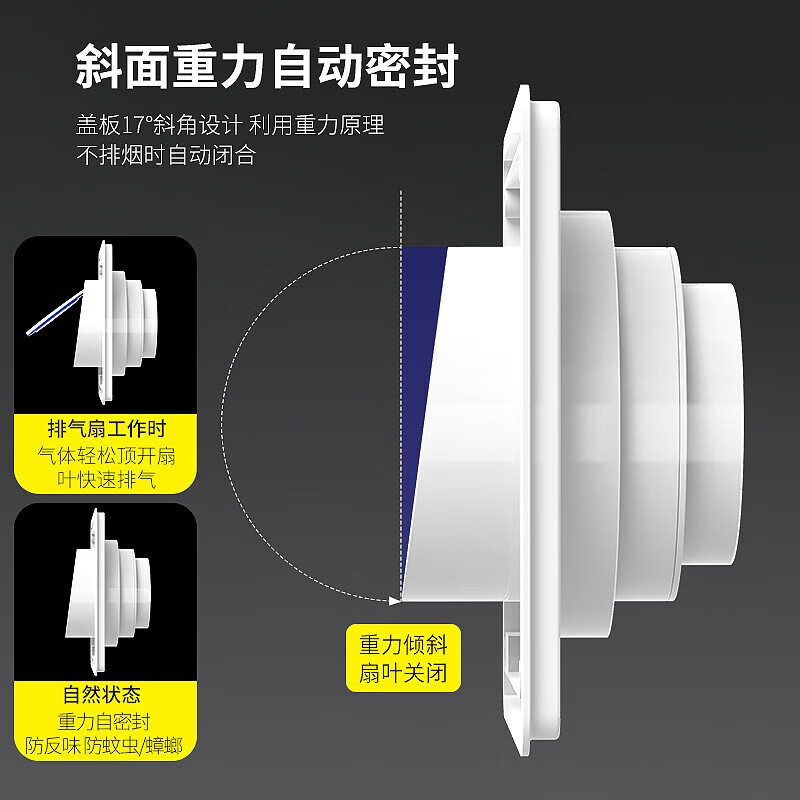 斜面重力自动密封

盖板17°斜角设计 利用重力原理
不排烟时自动闭合

排气扇工作时
气体轻松顶开扇叶快速排气

自然状态
重力自密封
防反味 防蚊虫/蟑螂

重力倾斜
扇叶关闭