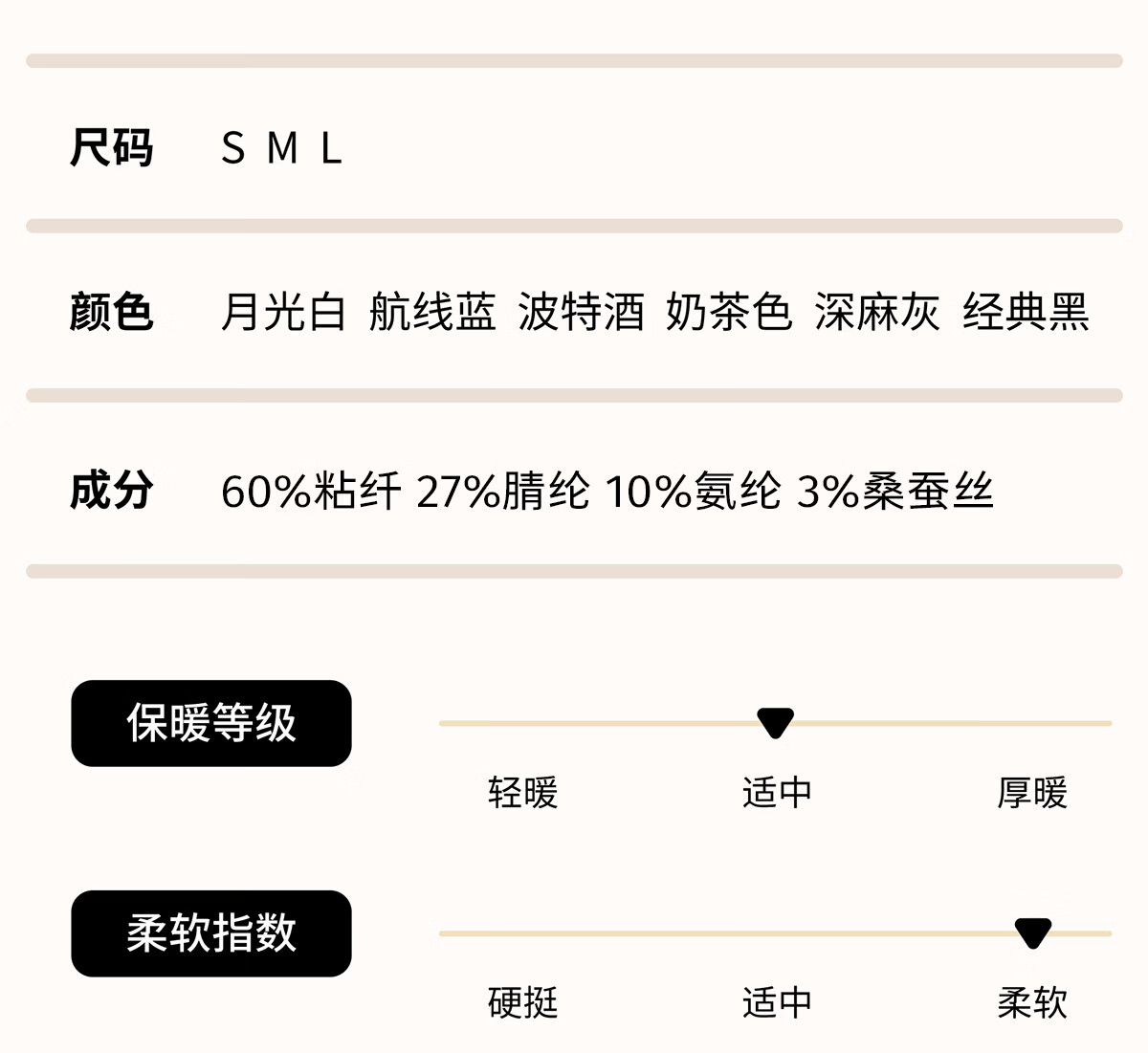 尺码 S M L

颜色 月光白 航线蓝 波特酒 奶茶色 深麻灰 经典黑

成分 60%粘纤 27%腈纶 10%氨纶 3%桑蚕丝

保暖等级

轻暖 适中 厚暖

柔软指数

硬挺 适中 柔软