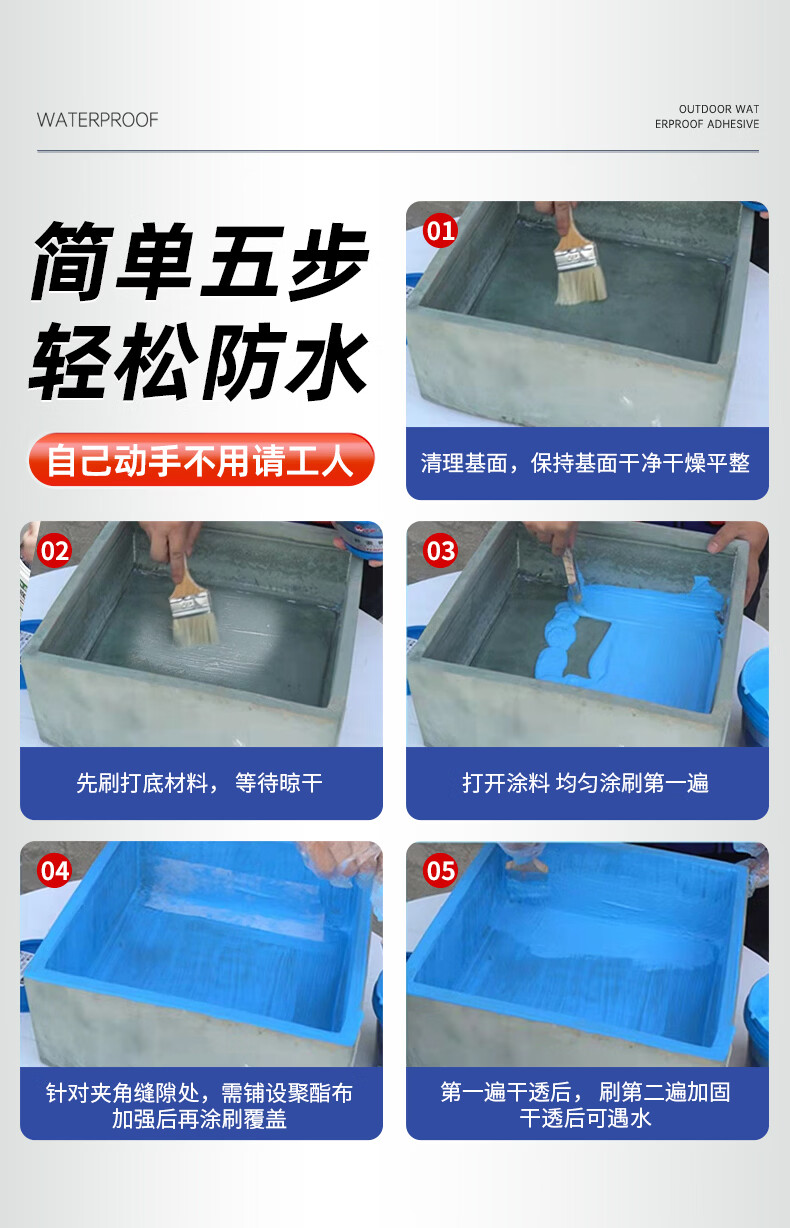 WATERPROOF

OUTDOOR WAT ERPROOF ADHESIVE

简单五步
轻松防水

自己动手不用请工人

01

清理基面，保持基面干净干燥平整

02

先刷打底材料， 等待晾干

03

打开涂料 均匀涂刷第一遍

04

针对夹角缝隙处，需铺设聚酯布
加强后再涂刷覆盖

05

第一遍干透后， 刷第二遍加固
干透后可遇水