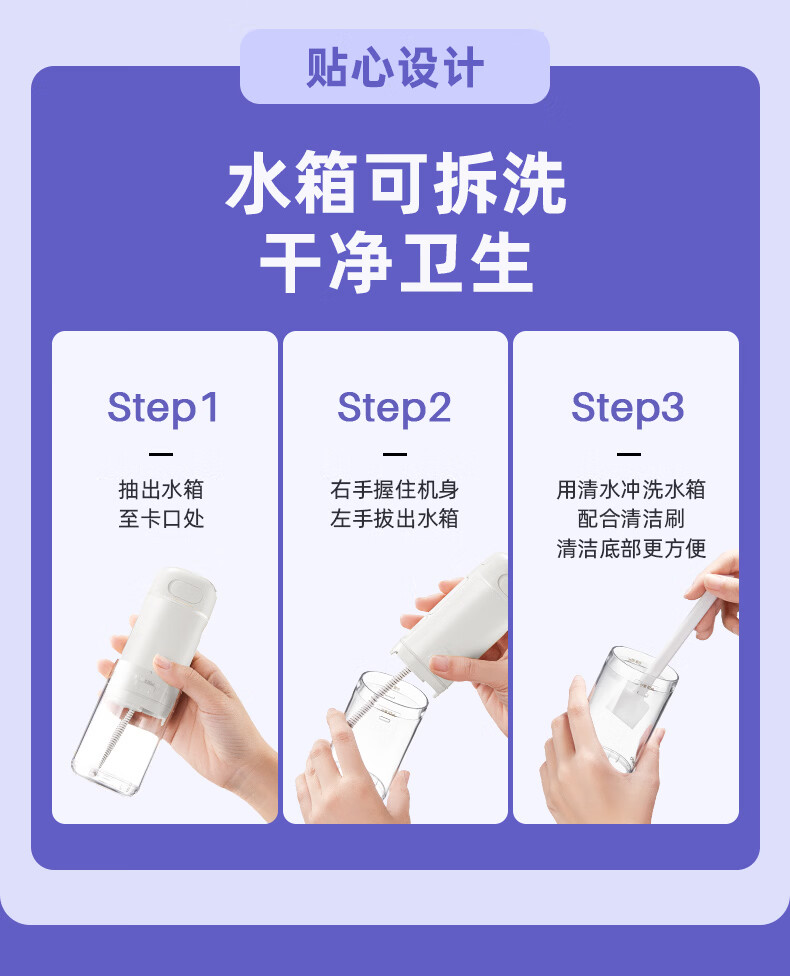 贴心设计

水箱可拆洗
干净卫生

Step1
—
抽出水箱
至卡口处

Step2
—
右手握住机身
左手拔出水箱

Step3
—
用清水冲洗水箱
配合清洁刷
清洁底部更方便