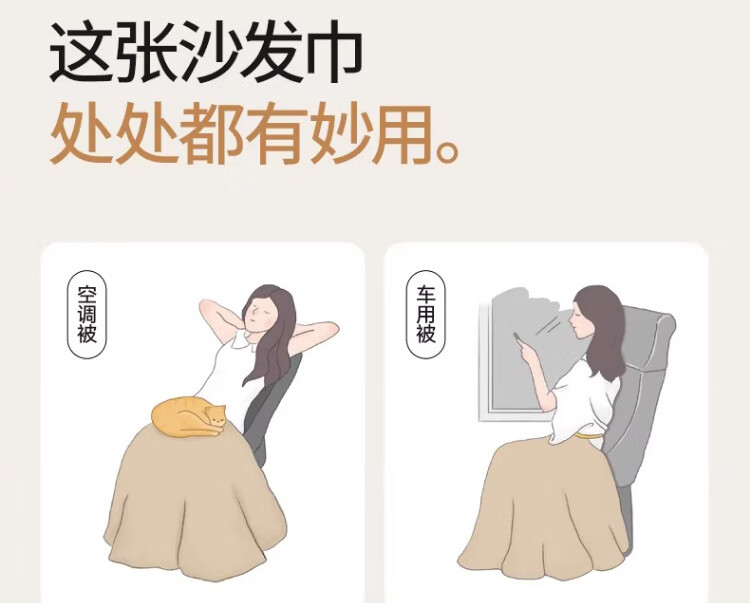 这张沙发巾
处处都有妙用。

空调被

车用被