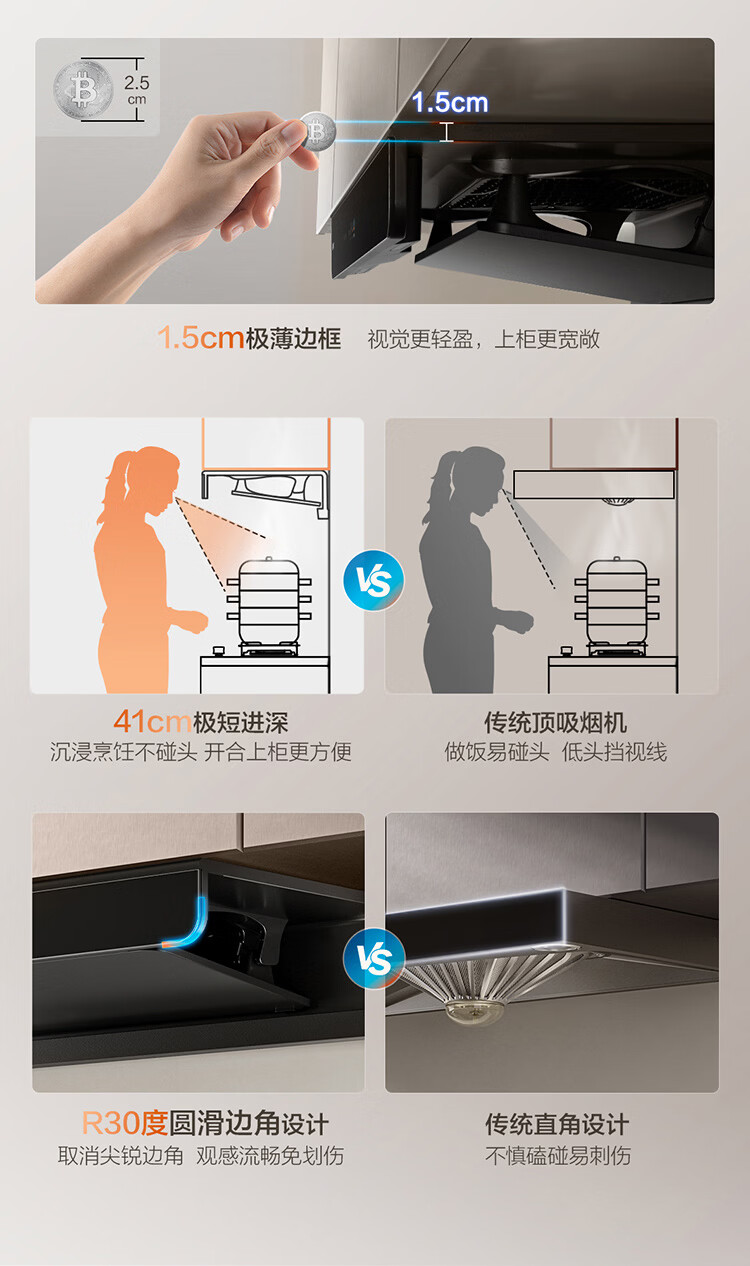 2.5 cm

1.5cm

1.5cm极薄边框 视觉更轻盈，上柜更宽敞

VS

41cm极短进深
沉浸烹饪不碰头 开合上柜更方便

传统顶吸烟机
做饭易碰头 低头挡视线

VS

R30度圆滑边角设计
取消尖锐边角 观感流畅免划伤

传统直角设计
不慎磕碰易刺伤