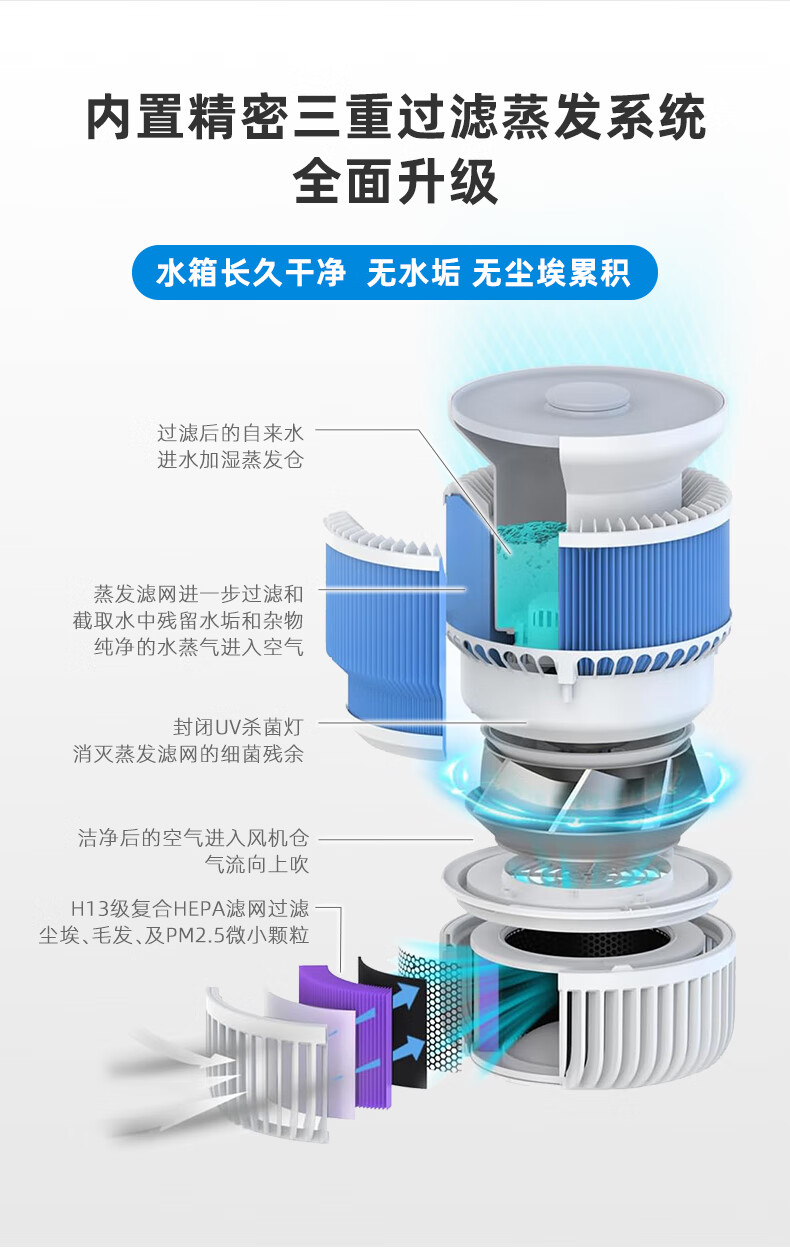 内置精密三重过滤蒸发系统
全面升级

水箱长久干净 无水垢 无尘埃累积

过滤后的自来水
进水加湿蒸发仓

蒸发滤网进一步过滤和
截取水中残留水垢和杂物
纯净的水蒸气进入空气

封闭UV杀菌灯
消灭蒸发滤网的细菌残余

洁净后的空气进入风机仓
气流向上吹

H13级复合HEPA滤网过滤
尘埃、毛发、及PM2.5微小颗粒