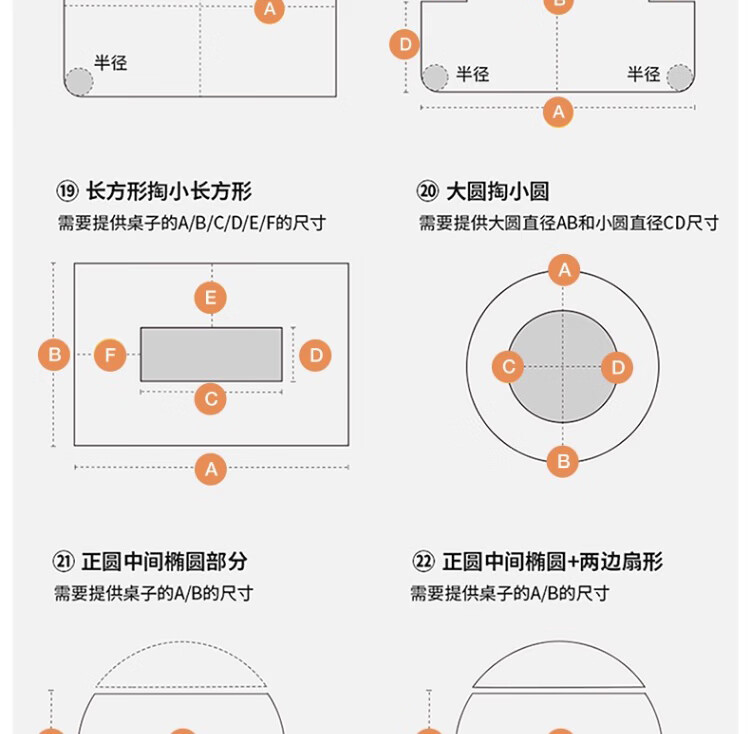 A

半径

B

D

半径

半径

A

⑲ 长方形掏小长方形
需要提供桌子的A/B/C/D/E/F的尺寸

E

B

F

D

C

A

⑳ 大圆掏小圆
需要提供大圆直径AB和小圆直径CD尺寸

A

C

D

B

㉑ 正圆中间椭圆部分
需要提供桌子的A/B的尺寸

㉒ 正圆中间椭圆+两边扇形
需要提供桌子的A/B的尺寸