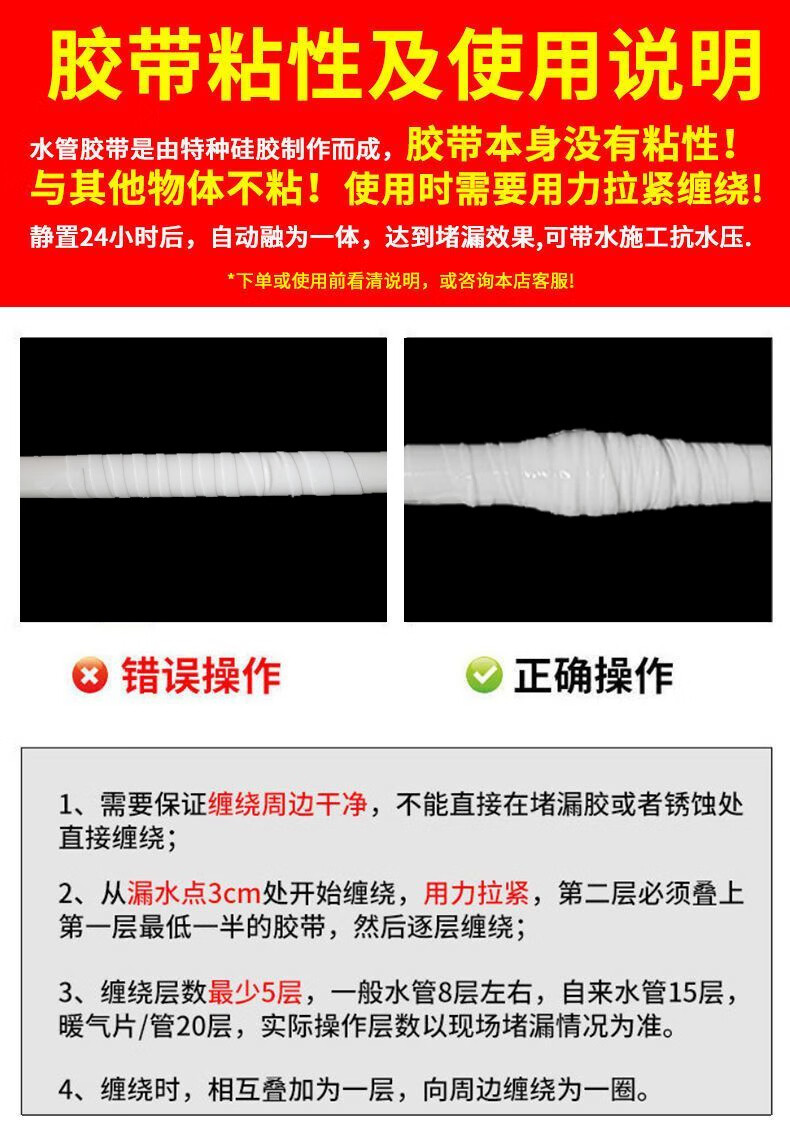 胶带粘性及使用说明

水管胶带是由特种硅胶制作而成，胶带本身没有粘性！与其他物体不粘！使用时需要用力拉紧缠绕！静置24小时后，自动融为一体，达到堵漏效果,可带水施工抗水压.

*下单或使用前看清说明，或咨询本店客服!

错误操作

正确操作

1、需要保证缠绕周边干净，不能直接在堵漏胶或者锈蚀处直接缠绕；

2、从漏水点3cm处开始缠绕，用力拉紧，第二层必须叠上第一层最低一半的胶带，然后逐层缠绕；

3、缠绕层数最少5层，一般水管8层左右，自来水管15层，暖气片/管20层，实际操作层数以现场堵漏情况为准。

4、缠绕时，相互叠加为一层，向周边缠绕为一圈。