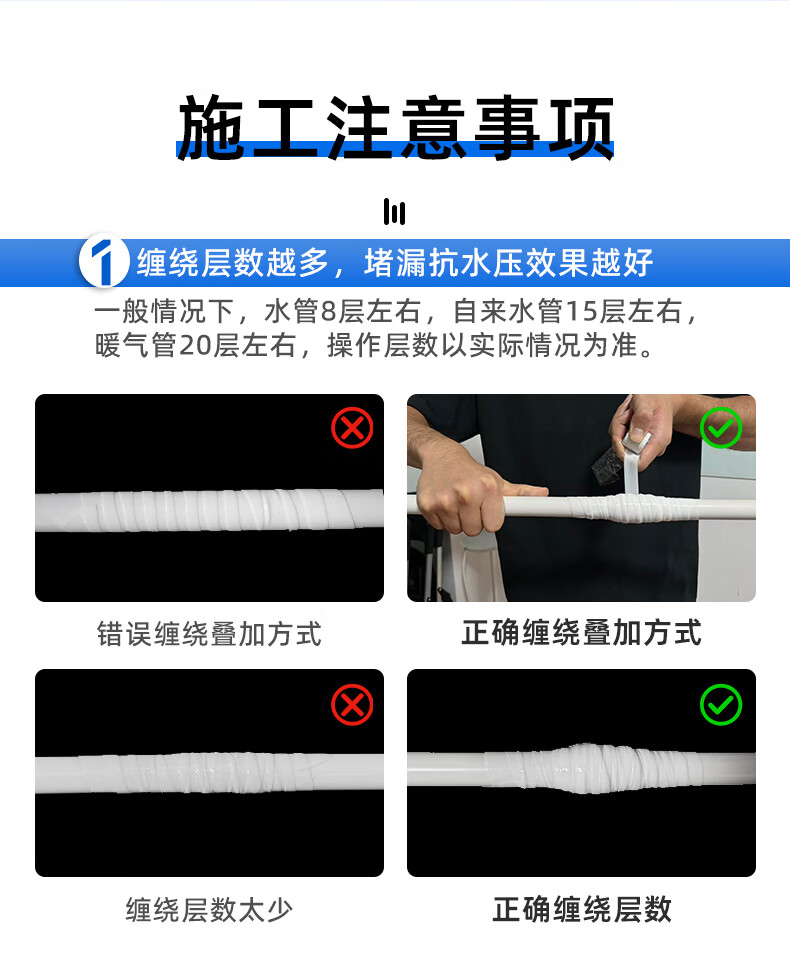 施工注意事项

1 缠绕层数越多，堵漏抗水压效果越好

一般情况下，水管8层左右，自来水管15层左右，暖气管20层左右，操作层数以实际情况为准。

错误缠绕叠加方式

正确缠绕叠加方式

缠绕层数太少

正确缠绕层数