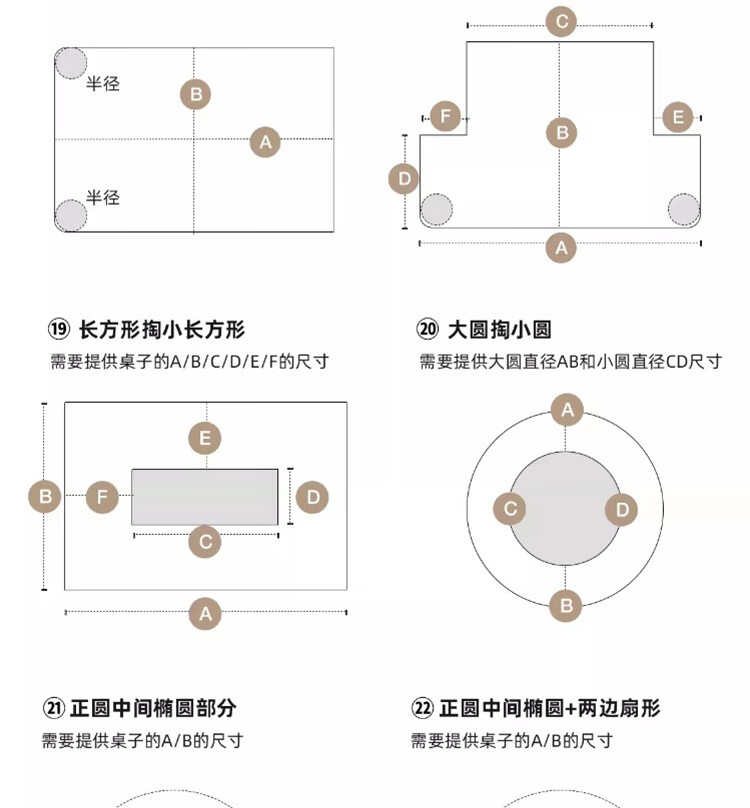 半径

B

A

半径

C

F

B

E

D

A

⑲ 长方形掏小长方形
需要提供桌子的A/B/C/D/E/F的尺寸

⑳ 大圆掏小圆
需要提供大圆直径AB和小圆直径CD尺寸

E

B

F

D

C

A

A

C

D

B

㉑ 正圆中间椭圆部分
需要提供桌子的A/B的尺寸

㉒ 正圆中间椭圆+两边扇形
需要提供桌子的A/B的尺寸