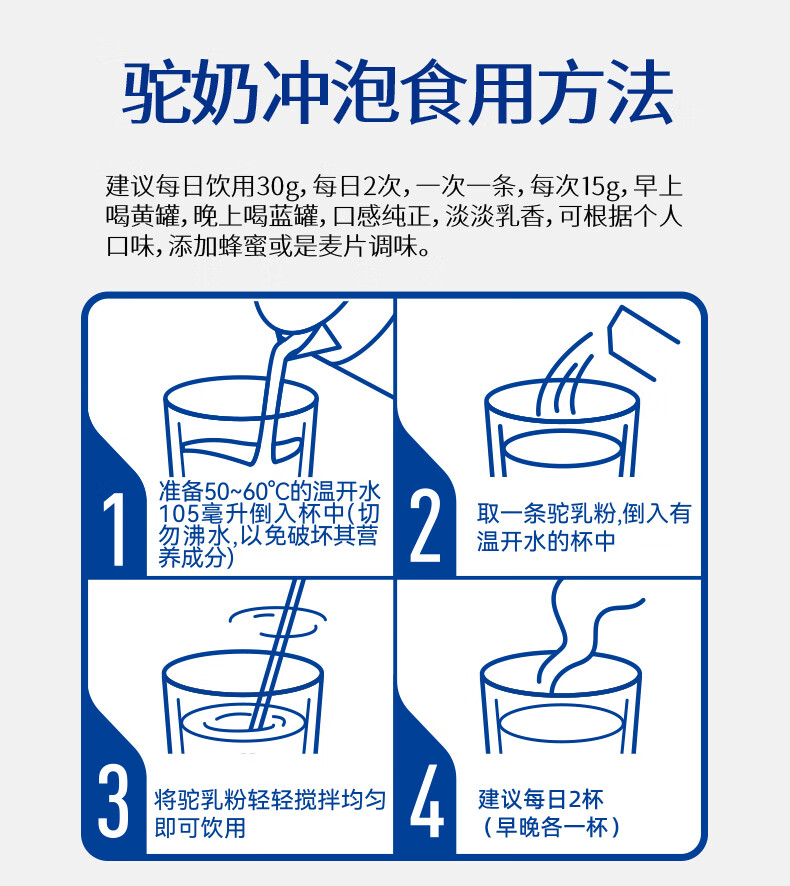 驼奶冲泡食用方法

建议每日饮用30g，每日2次，一次一条，每次15g，早上喝黄罐，晚上喝蓝罐，口感纯正，淡淡乳香，可根据个人口味，添加蜂蜜或是麦片调味。

1
准备50~60°C的温开水105毫升倒入杯中(切勿沸水，以免破坏其营养成分)

2
取一条驼乳粉，倒入有温开水的杯中

3
将驼乳粉轻轻搅拌均匀即可饮用

4
建议每日2杯（早晚各一杯）