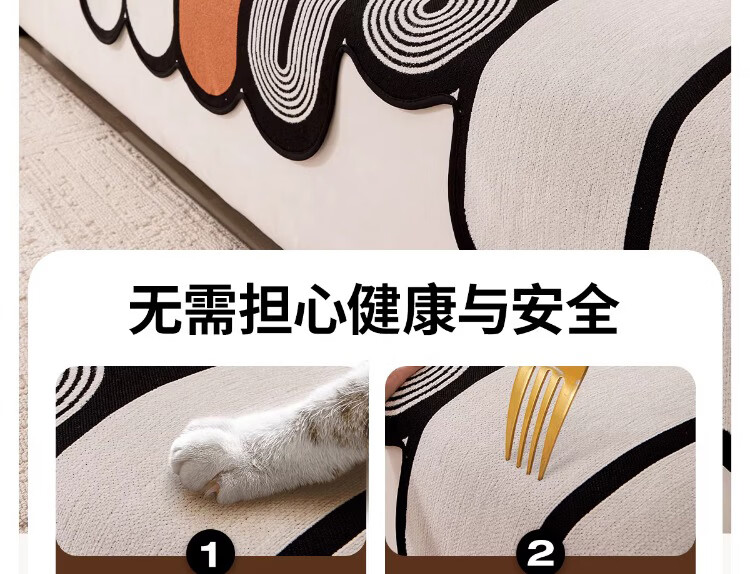 无需担心健康与安全

1

2