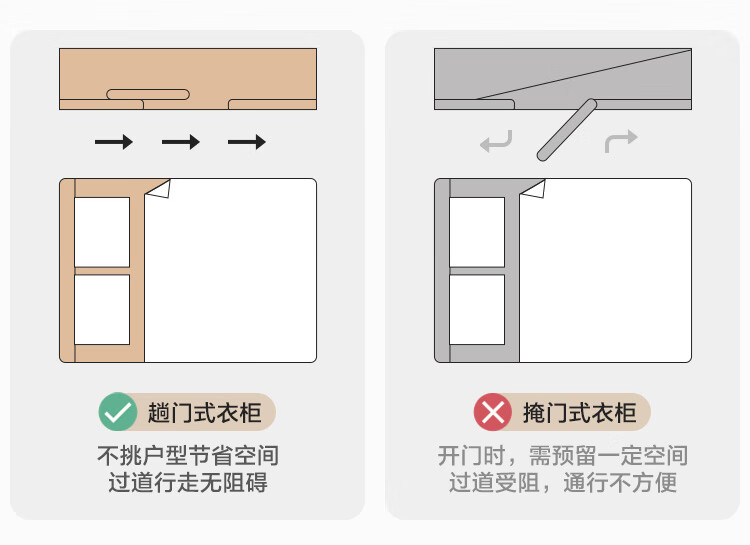 趟门式衣柜

不挑户型节省空间
过道行走无阻碍

掩门式衣柜

开门时，需预留一定空间
过道受阻，通行不方便