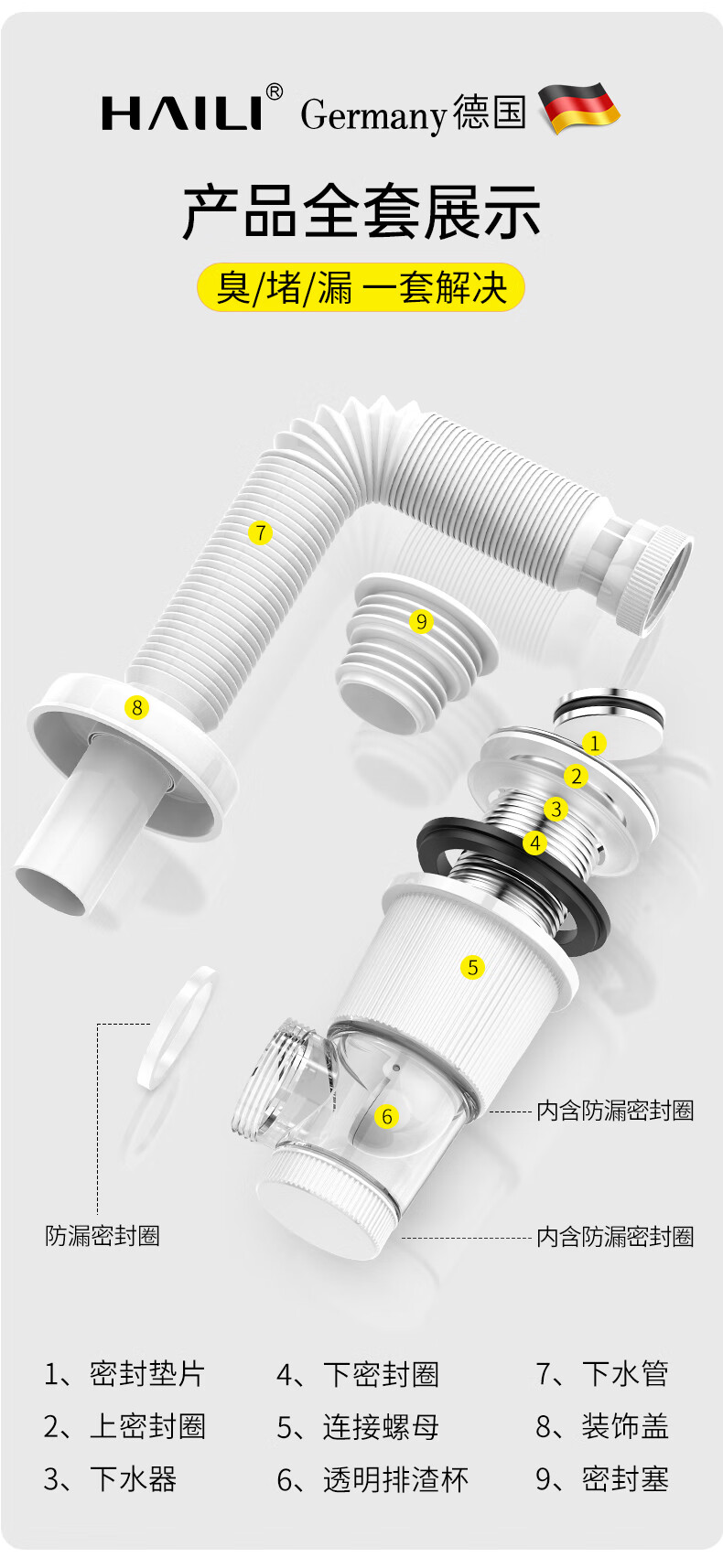 HAILI® Germany 德国

产品全套展示

臭/堵/漏 一套解决

7

9

8

1

2

3

4

5

6

内含防漏密封圈

防漏密封圈

内含防漏密封圈

1、密封垫片
2、上密封圈
3、下水器

4、下密封圈
5、连接螺母
6、透明排渣杯

7、下水管
8、装饰盖
9、密封塞