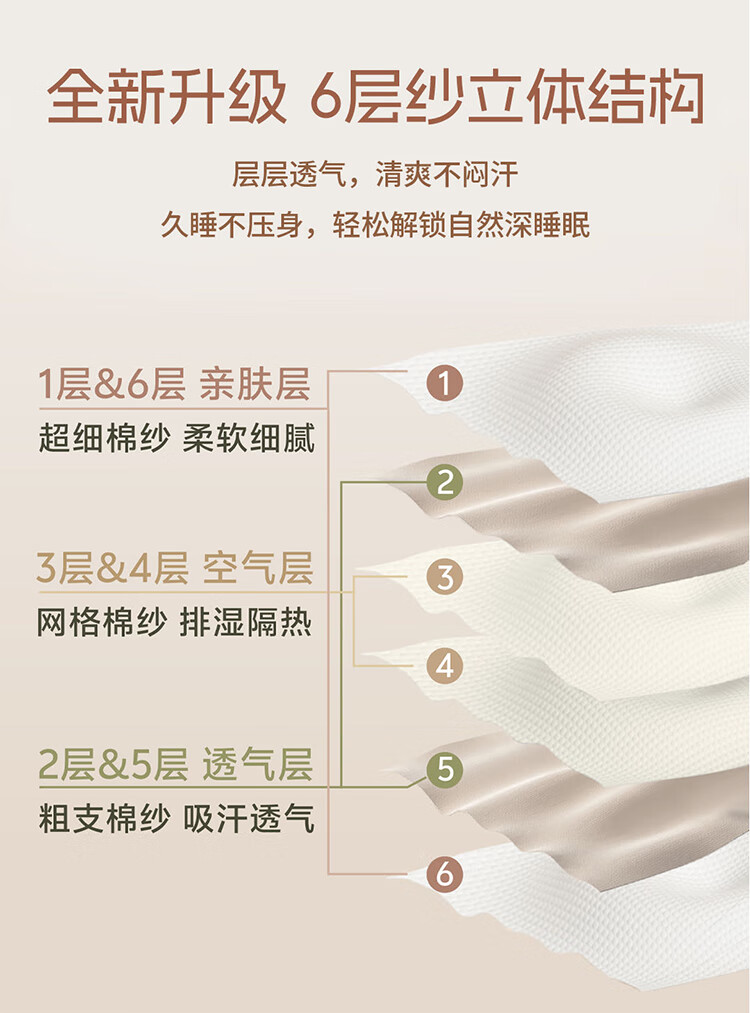 全新升级 6层纱立体结构

层层透气，清爽不闷汗
久睡不压身，轻松解锁自然深睡眠

1层&6层 亲肤层
超细棉纱 柔软细腻

3层&4层 空气层
网格棉纱 排湿隔热

2层&5层 透气层
粗支棉纱 吸汗透气

1
2
3
4
5
6