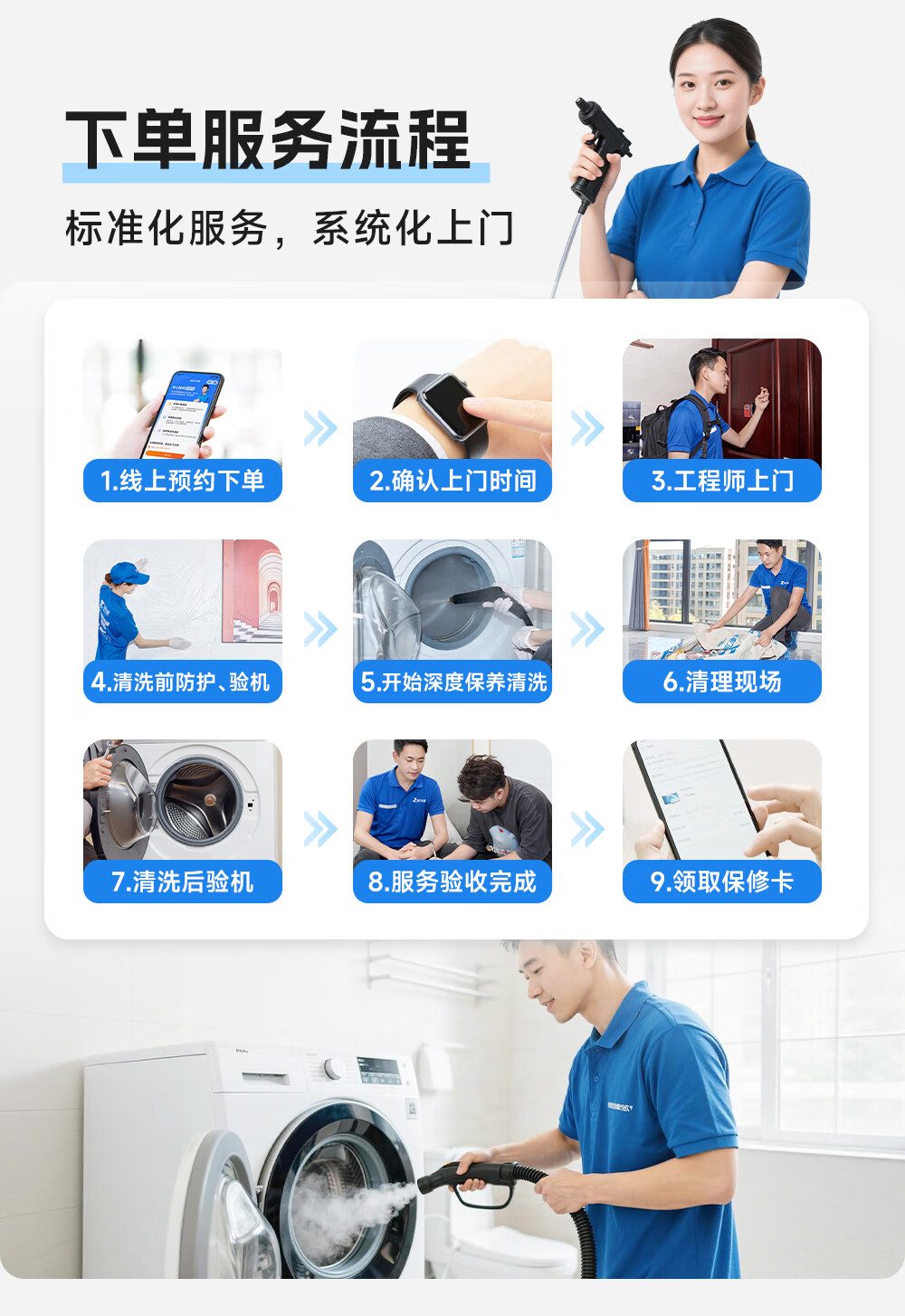 下单服务流程

标准化服务，系统化上门

1.线上预约下单

2.确认上门时间

3.工程师上门

4.清洗前防护、验机

5.开始深度保养清洗

6.清理现场

7.清洗后验机

8.服务验收完成

9.领取保修卡