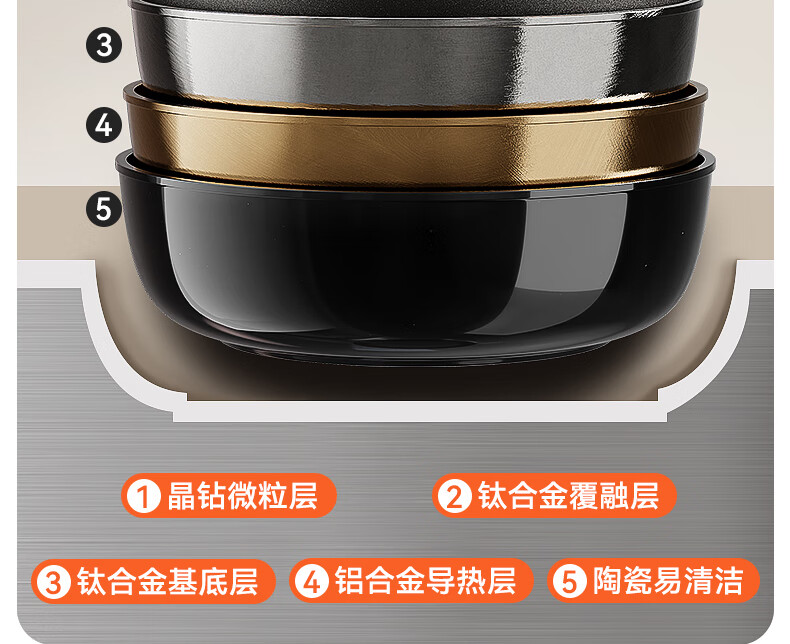 3
4
5

1 晶钻微粒层
2 钛合金覆融层
3 钛合金基底层
4 铝合金导热层
5 陶瓷易清洁