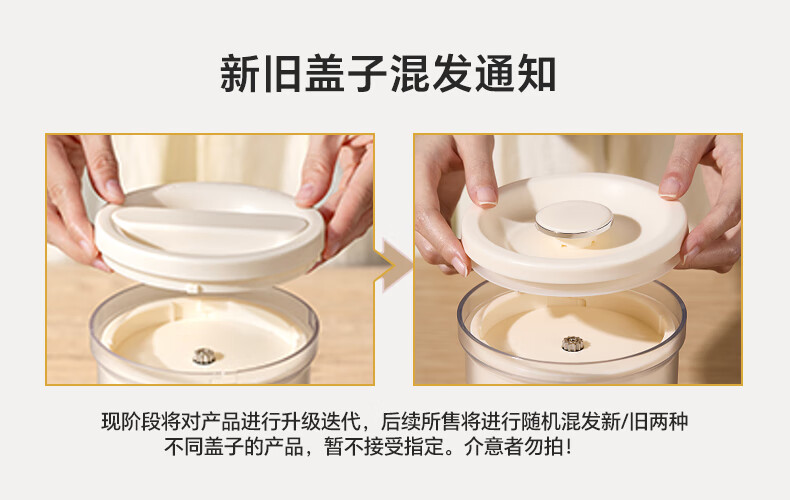 新旧盖子混发通知

现阶段将对产品进行升级迭代，后续所售将进行随机混发新/旧两种不同盖子的产品，暂不接受指定。介意者勿拍！