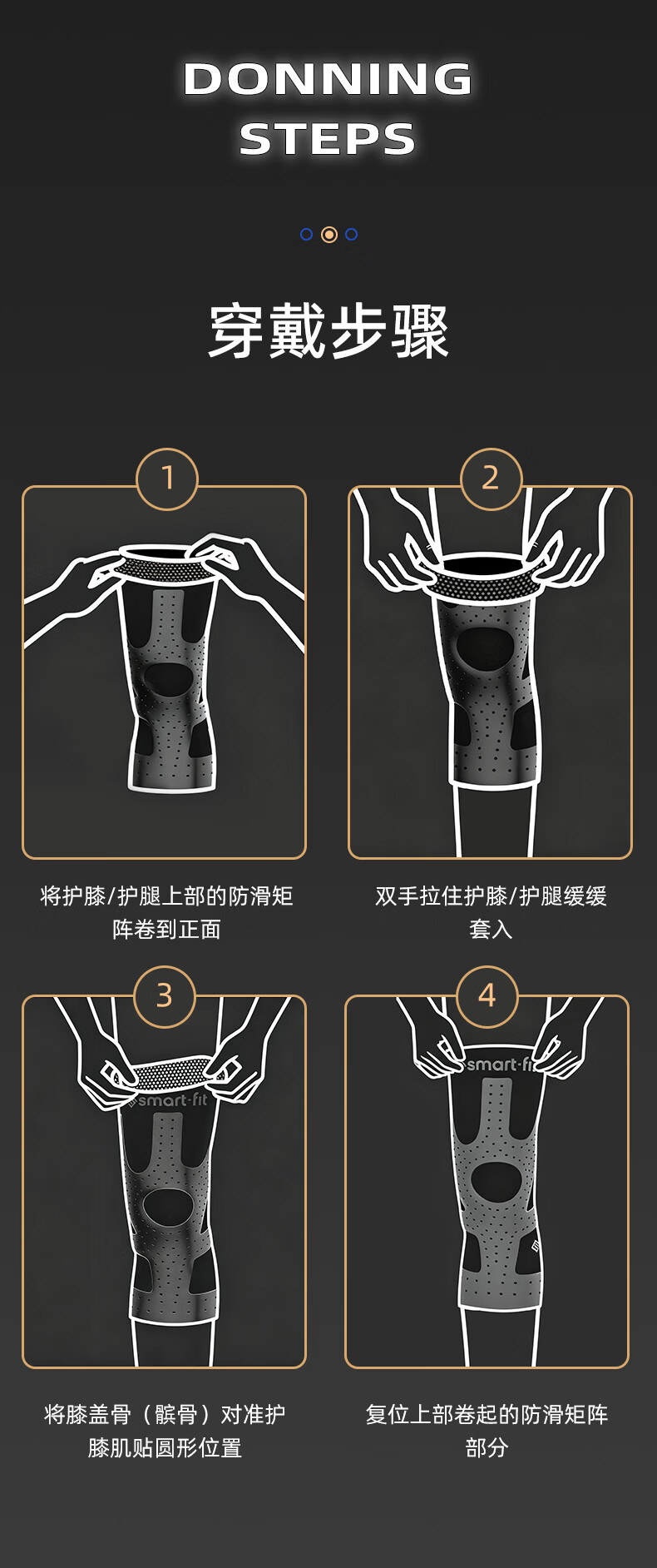 DONNING STEPS

穿戴步骤

1

将护膝/护腿上部的防滑矩阵卷到正面

2

双手拉住护膝/护腿缓缓套入

3

smart-fit

将膝盖骨（髌骨）对准护膝肌贴圆形位置

4

smart-fi

复位上部卷起的防滑矩阵部分