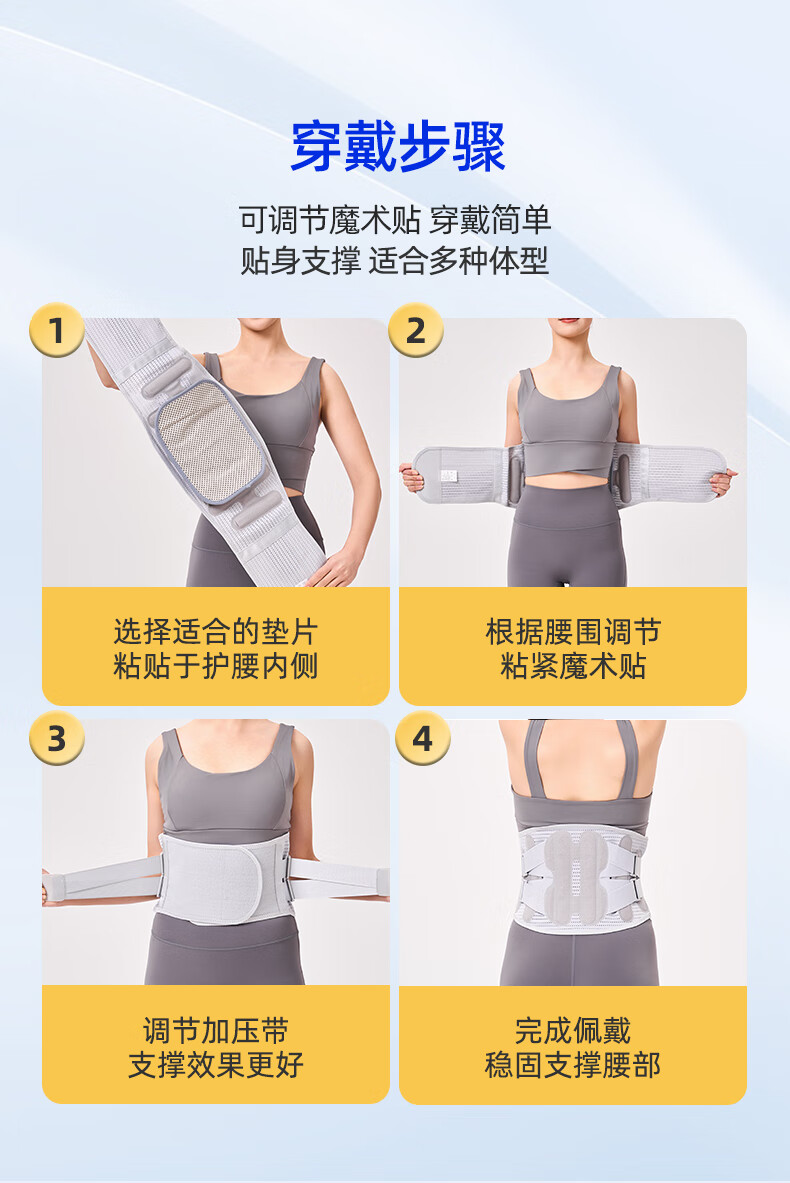 穿戴步骤

可调节魔术贴 穿戴简单
贴身支撑 适合多种体型

1

选择适合的垫片
粘贴于护腰内侧

2

根据腰围调节
粘紧魔术贴

3

调节加压带
支撑效果更好

4

完成佩戴
稳固支撑腰部