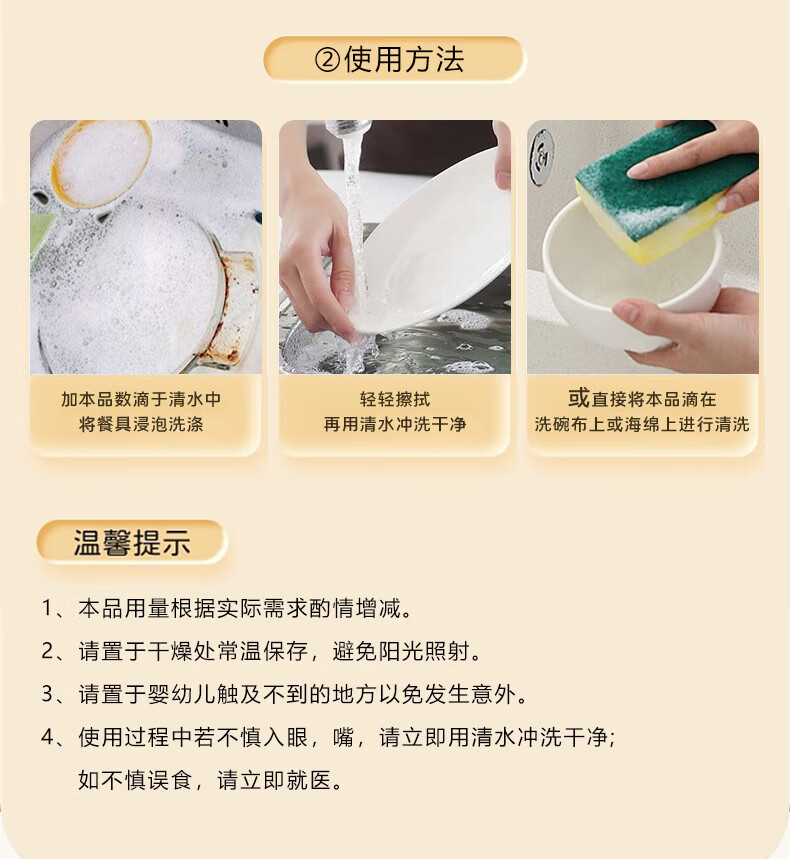 ②使用方法

加本品数滴于清水中
将餐具浸泡洗涤

轻轻擦拭
再用清水冲洗干净

或直接将本品滴在
洗碗布上或海绵上进行清洗

温馨提示

1、本品用量根据实际需求酌情增减。

2、请置于干燥处常温保存，避免阳光照射。

3、请置于婴幼儿触及不到的地方以免发生意外。

4、使用过程中若不慎入眼，嘴，请立即用清水冲洗干净；如不慎误食，请立即就医。