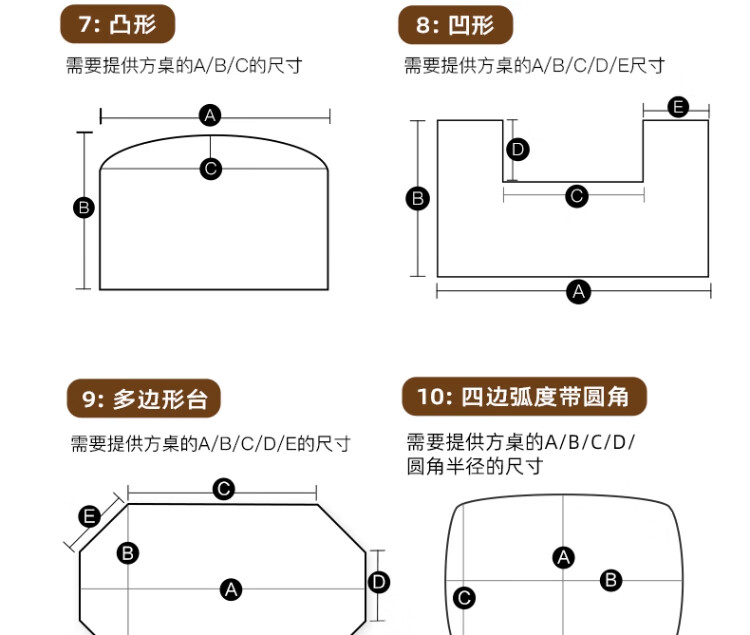 7: 凸形

需要提供方桌的A/B/C的尺寸

A
C
B

8: 凹形

需要提供方桌的A/B/C/D/E尺寸

E
D
B
C
A

9: 多边形台

需要提供方桌的A/B/C/D/E的尺寸

C
E
B
A
D

10: 四边弧度带圆角

需要提供方桌的A/B/C/D/
圆角半径的尺寸

A
B
C