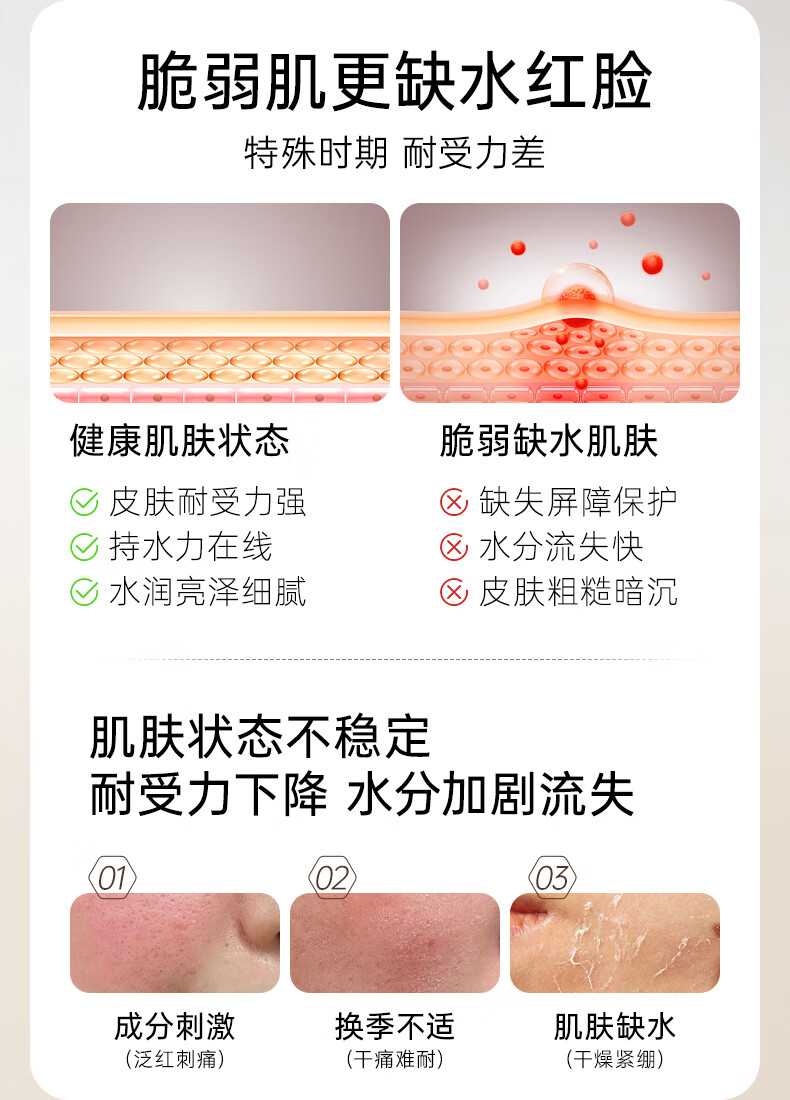 脆弱肌更缺水红脸

特殊时期 耐受力差

健康肌肤状态

皮肤耐受力强
持水力在线
水润亮泽细腻

脆弱缺水肌肤

缺失屏障保护
水分流失快
皮肤粗糙暗沉

肌肤状态不稳定
耐受力下降 水分加剧流失

01
成分刺激
（泛红刺痛）

02
换季不适
（干痛难耐）

03
肌肤缺水
（干燥紧绷）