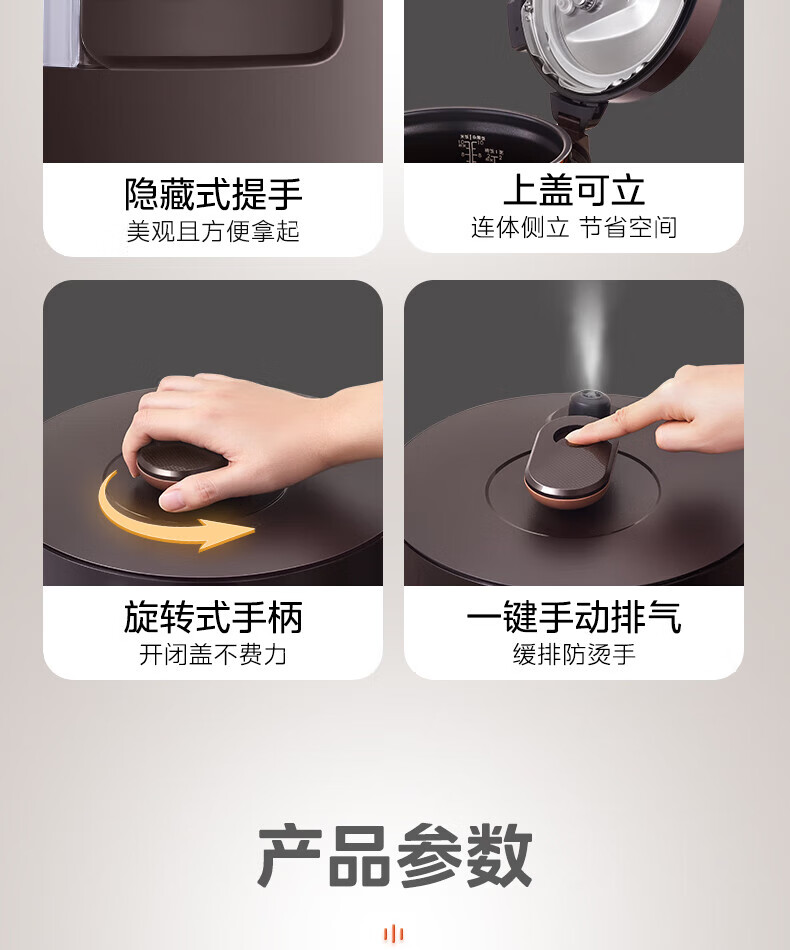 隐藏式提手
美观且方便拿起

上盖可立
连体侧立 节省空间

旋转式手柄
开闭盖不费力

一键手动排气
缓排防烫手

产品参数