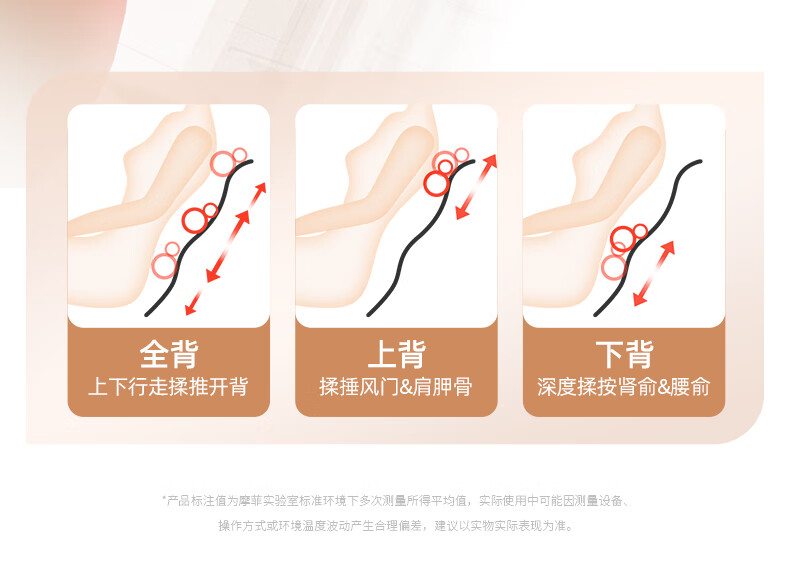 全背
上下行走揉推开背

上背
揉捶风门&肩胛骨

下背
深度揉按肾俞&腰俞

*产品标注值为摩菲实验室标准环境下多次测量所得平均值，实际使用中可能因测量设备、操作方式或环境温度波动产生合理偏差，建议以实物实际表现为准。