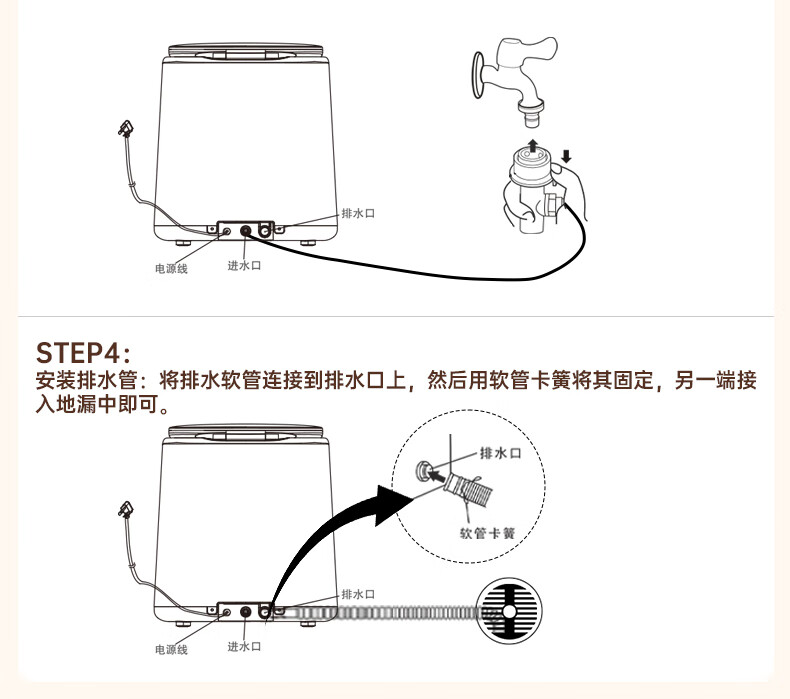 排水口
电源线
进水口

STEP4:
安装排水管：将排水软管连接到排水口上，然后用软管卡簧将其固定，另一端接入地漏中即可。

排水口
软管卡簧
排水口
电源线
进水口