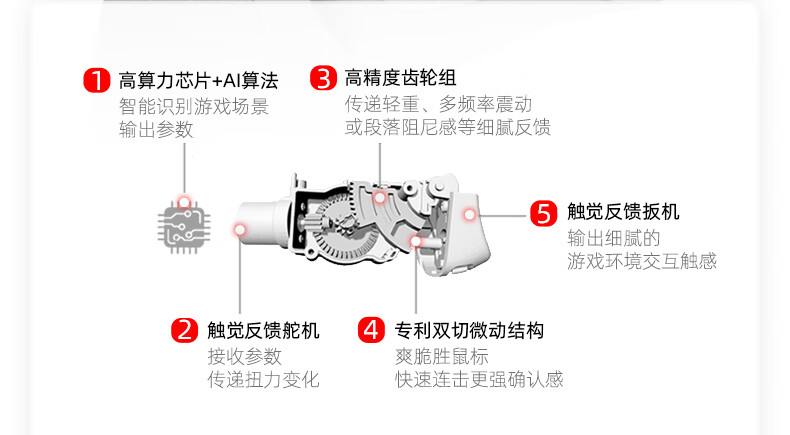 1 高算力芯片+AI算法
智能识别游戏场景
输出参数

3 高精度齿轮组
传递轻重、多频率震动
或段落阻尼感等细腻反馈

5 触觉反馈扳机
输出细腻的
游戏环境交互触感

2 触觉反馈舵机
接收参数
传递扭力变化

4 专利双切微动结构
爽脆胜鼠标
快速连击更强确认感