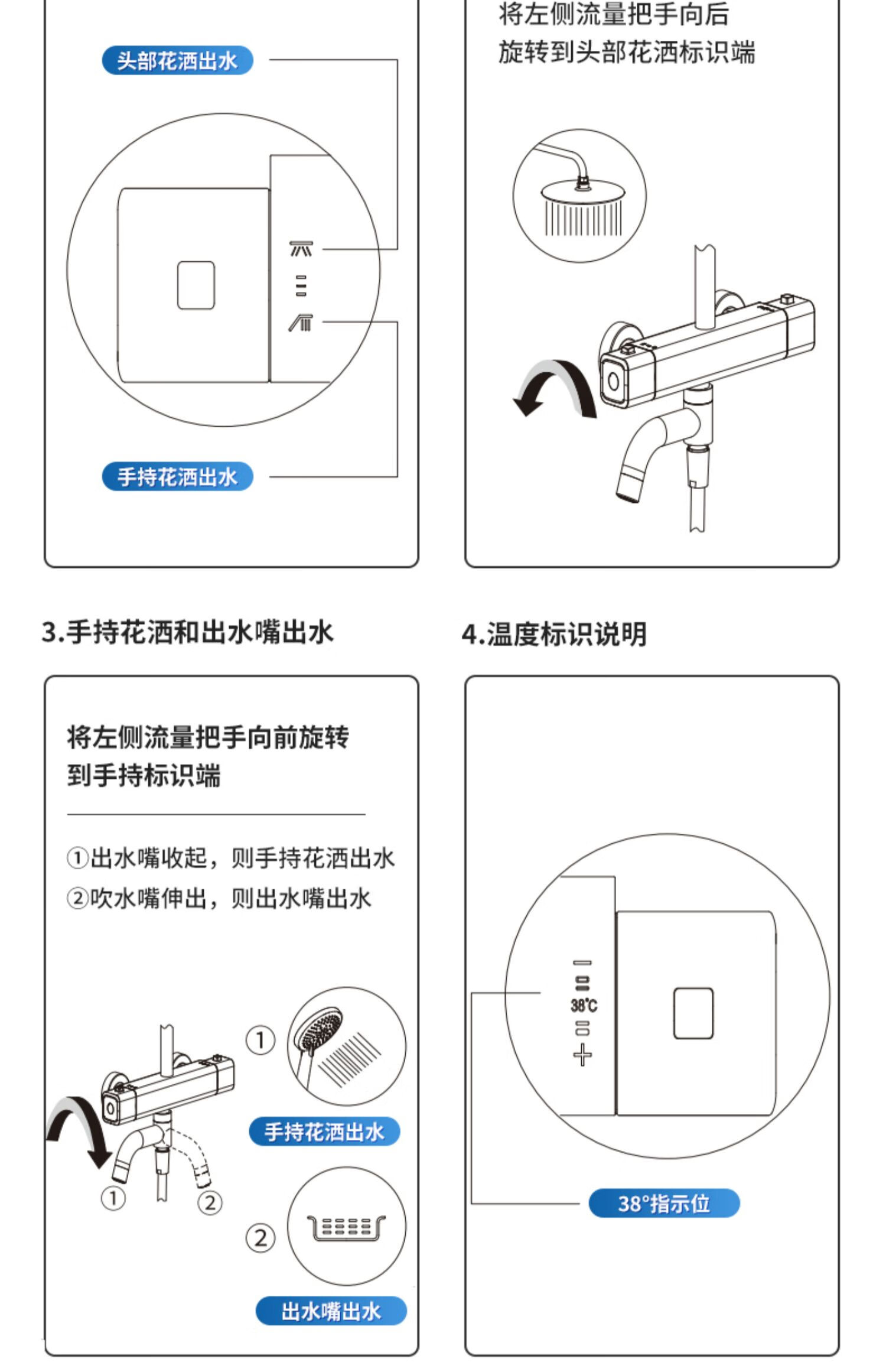 头部花洒出水

手持花洒出水

将左侧流量把手向后旋转到头部花洒标识端

3.手持花洒和出水嘴出水

将左侧流量把手向前旋转到手持标识端

①出水嘴收起，则手持花洒出水
②吹水嘴伸出，则出水嘴出水

①

②

①

手持花洒出水

②

出水嘴出水

4.温度标识说明

38°C

38°指示位