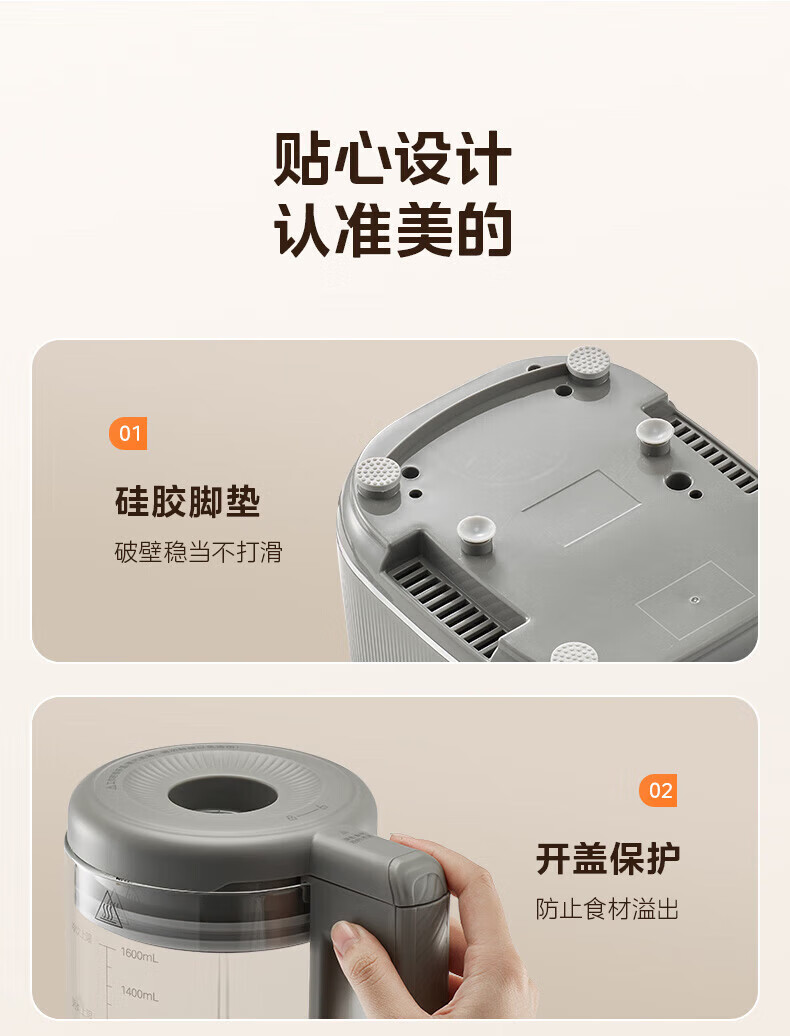 贴心设计
认准美的

01

硅胶脚垫

破壁稳当不打滑

02

开盖保护

防止食材溢出

1600mL

1400mL