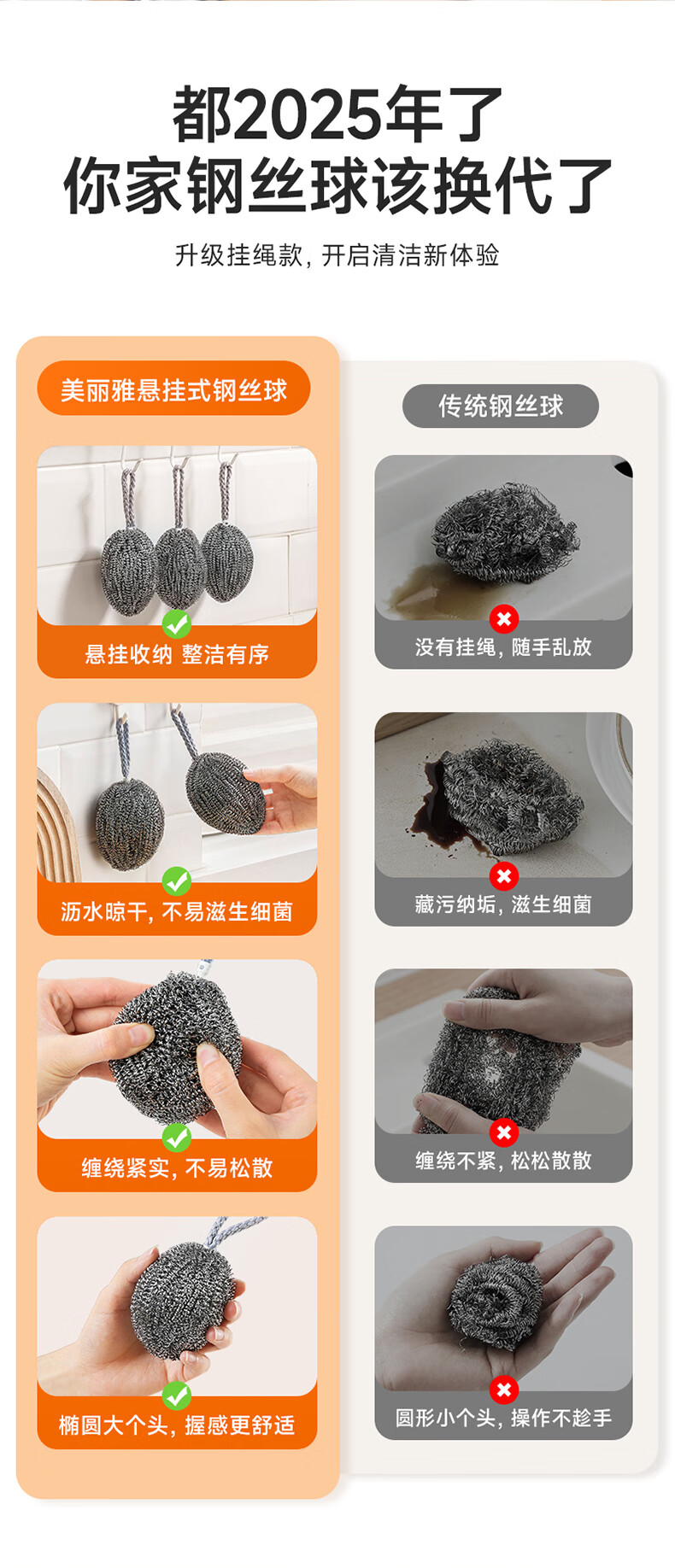 都2025年了
你家钢丝球该换代了

升级挂绳款，开启清洁新体验

美丽雅悬挂式钢丝球

悬挂收纳 整洁有序

沥水晾干，不易滋生细菌

缠绕紧实，不易松散

椭圆大个头，握感更舒适

传统钢丝球

没有挂绳，随手乱放

藏污纳垢，滋生细菌

缠绕不紧，松松散散

圆形小个头，操作不趁手