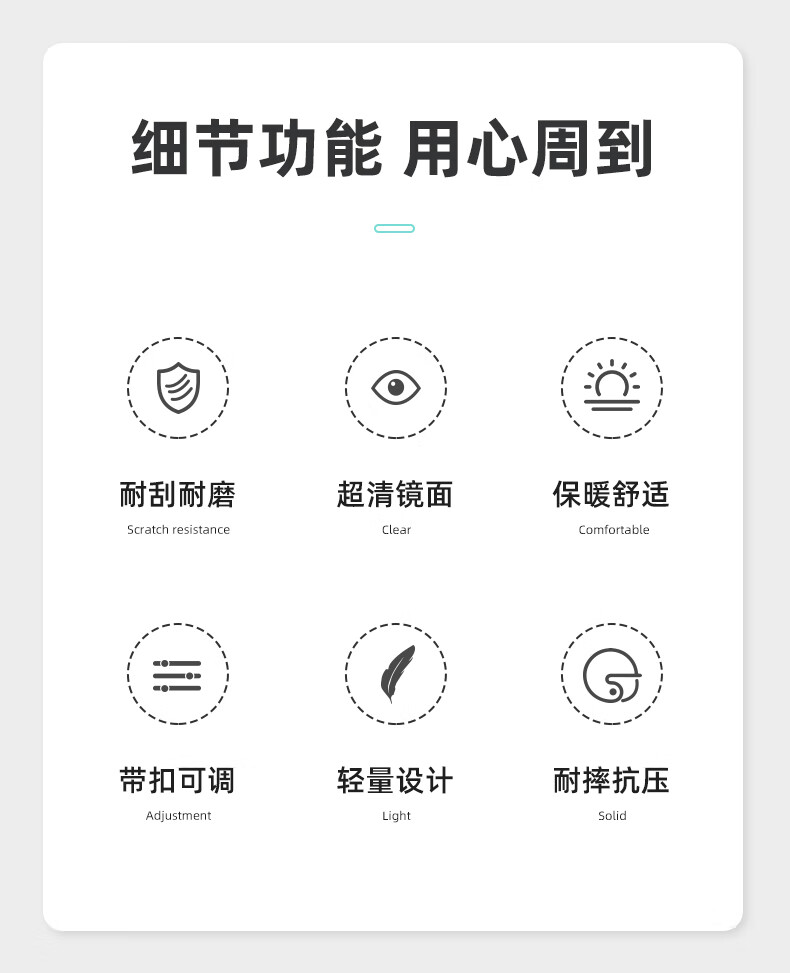 细节功能 用心周到

耐刮耐磨
Scratch resistance

超清镜面
Clear

保暖舒适
Comfortable

带扣可调
Adjustment

轻量设计
Light

耐摔抗压
Solid