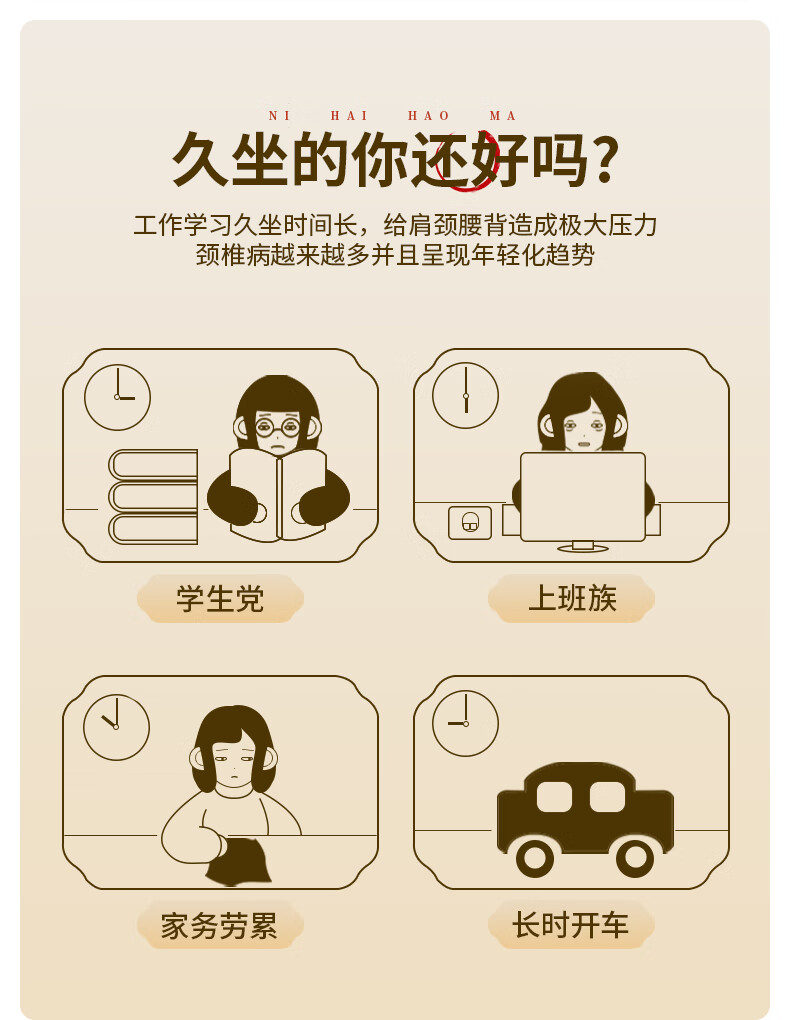 NI HAI HAO MA
久坐的你还好吗?

工作学习久坐时间长，给肩颈腰背造成极大压力
颈椎病越来越多并且呈现年轻化趋势

学生党

上班族

家务劳累

长时开车