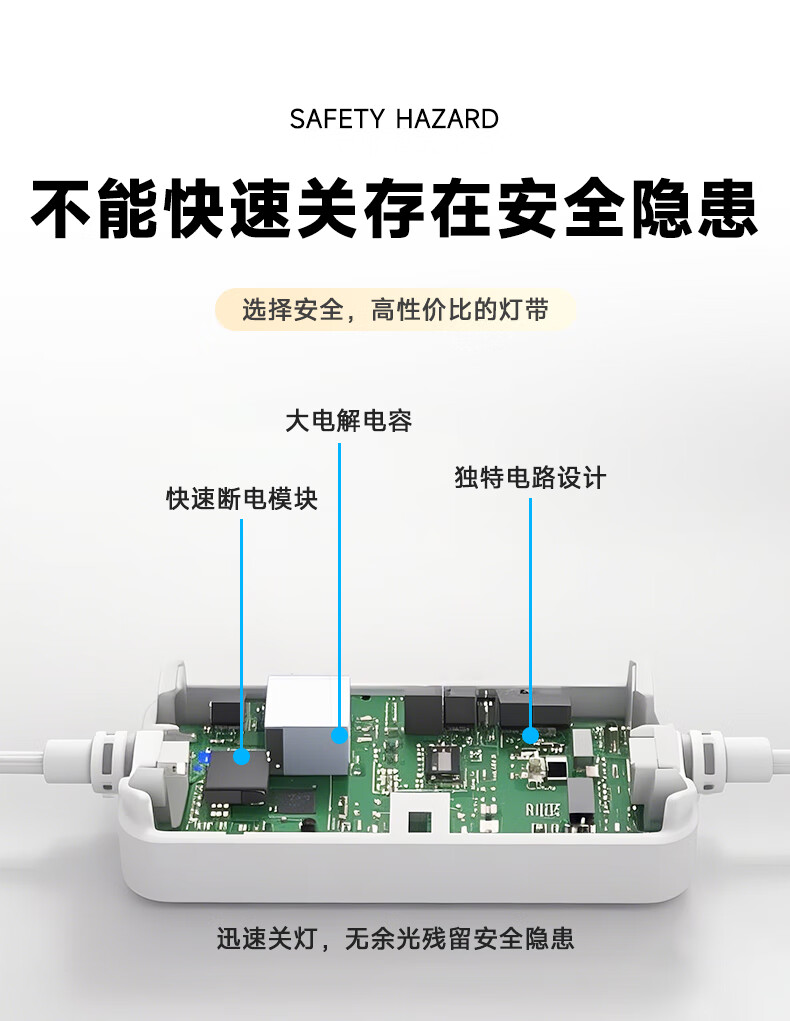 SAFETY HAZARD

不能快速关存在安全隐患

选择安全，高性价比的灯带

大电解电容

快速断电模块

独特电路设计

迅速关灯，无余光残留安全隐患