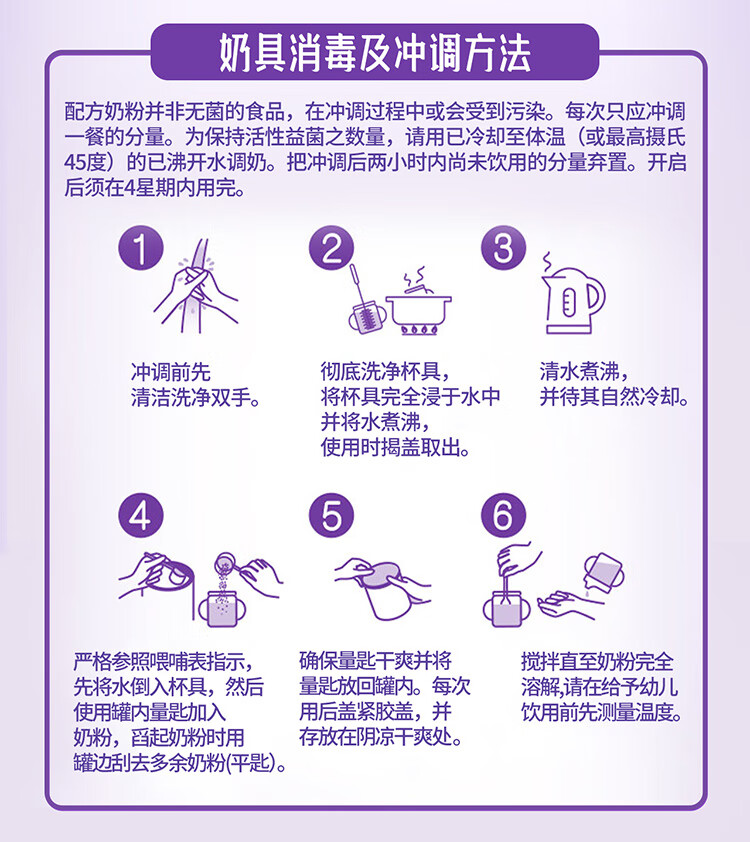 奶具消毒及冲调方法

配方奶粉并非无菌的食品，在冲调过程中或会受到污染。每次只应冲调一餐的分量。为保持活性益菌之数量，请用已冷却至体温（或最高摄氏45度）的已沸开水调奶。把冲调后两小时内尚未饮用的分量弃置。开启后须在4星期内用完。

1
冲调前先清洁洗净双手。

2
彻底洗净杯具，将杯具完全浸于水中并将水煮沸，使用时揭盖取出。

3
清水煮沸，并待其自然冷却。

4
严格参照喂哺表指示，先将水倒入杯具，然后使用罐内量匙加入奶粉，舀起奶粉时用罐边刮去多余奶粉(平匙)。

5
确保量匙干爽并将量匙放回罐内。每次用后盖紧胶盖，并存放在阴凉干爽处。

6
搅拌直至奶粉完全溶解,请在给予幼儿饮用前先测量温度。