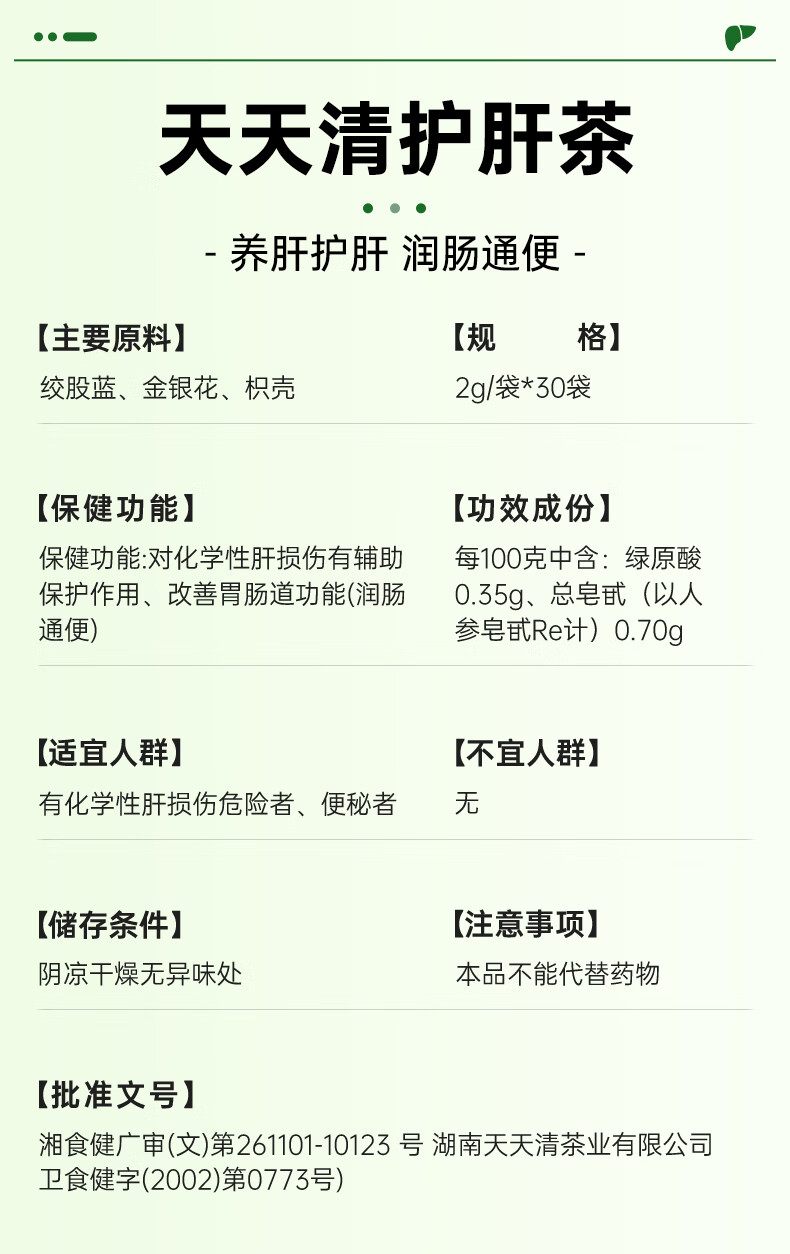 天天清护肝茶

- 养肝护肝 润肠通便 -

【主要原料】
绞股蓝、金银花、枳壳

【规 格】
2g/袋*30袋

【保健功能】
保健功能:对化学性肝损伤有辅助保护作用、改善胃肠道功能(润肠通便)

【功效成份】
每100克中含：绿原酸0.35g、总皂甙（以人参皂甙Re计）0.70g

【适宜人群】
有化学性肝损伤危险者、便秘者

【不宜人群】
无

【储存条件】
阴凉干燥无异味处

【注意事项】
本品不能代替药物

【批准文号】
湘食健广审(文)第261101-10123 号 湖南天天清茶业有限公司
卫食健字(2002)第0773号)