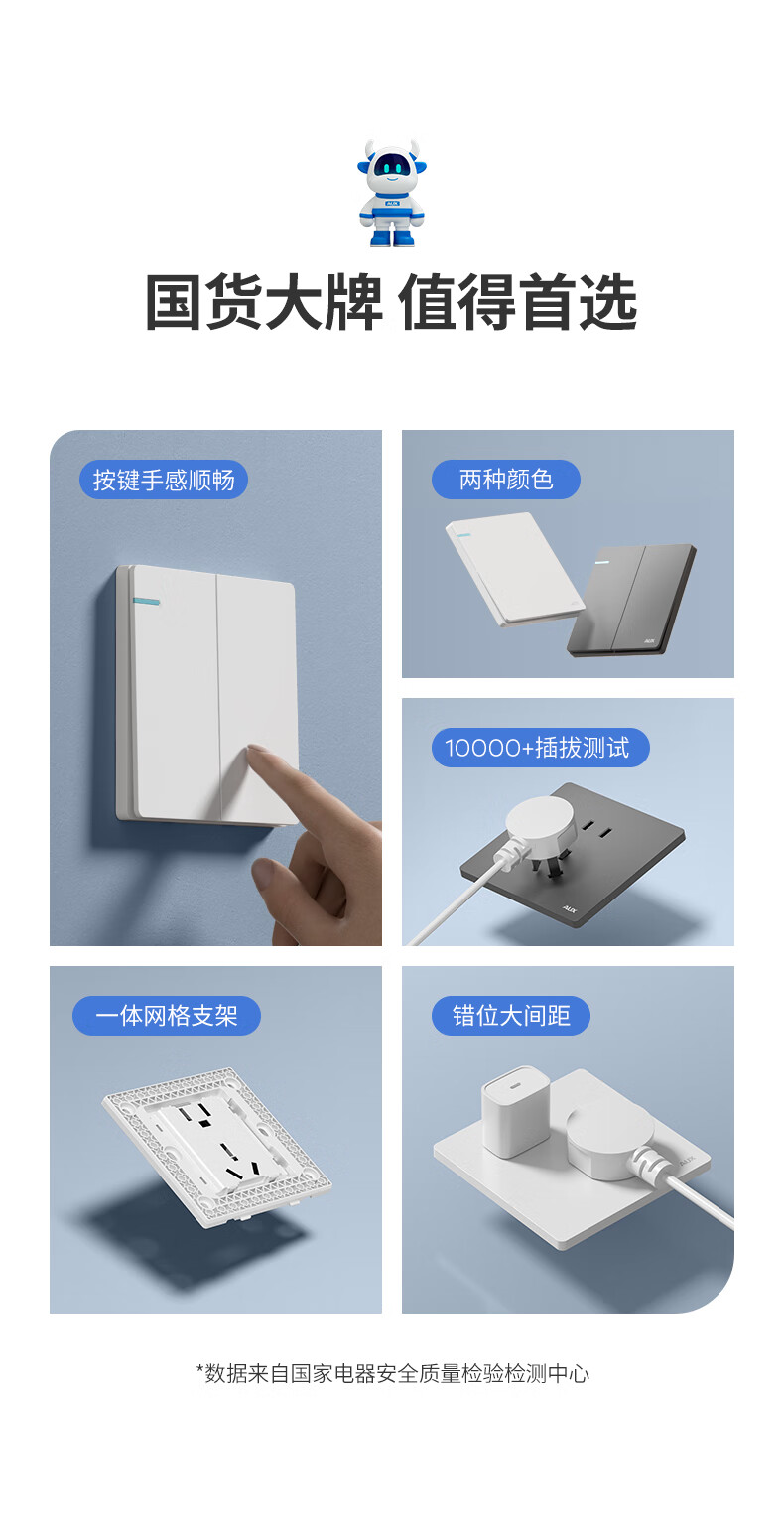 AUX

国货大牌 值得首选

按键手感顺畅

两种颜色

AUX

10000+插拔测试

AUX

一体网格支架

错位大间距

AUX

*数据来自国家电器安全质量检验检测中心