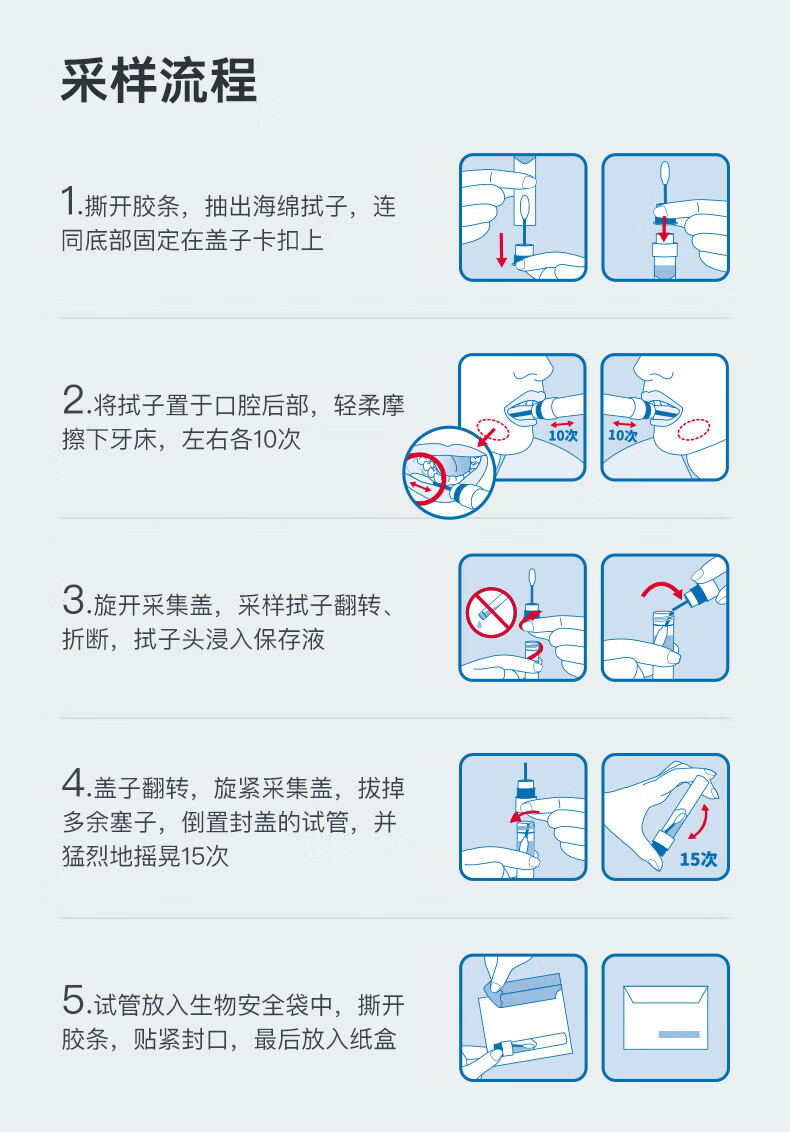 采样流程

1.撕开胶条，抽出海绵拭子，连同底部固定在盖子卡扣上

2.将拭子置于口腔后部，轻柔摩擦下牙床，左右各10次

10次

10次

3.旋开采集盖，采样拭子翻转、折断，拭子头浸入保存液

4.盖子翻转，旋紧采集盖，拔掉多余塞子，倒置封盖的试管，并猛烈地摇晃15次

15次

5.试管放入生物安全袋中，撕开胶条，贴紧封口，最后放入纸盒