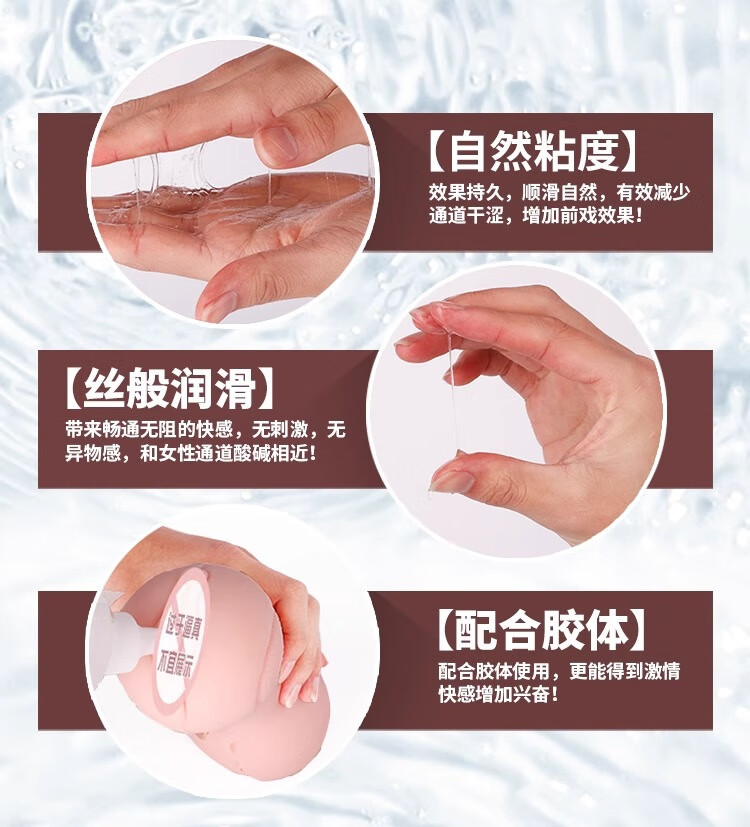 【自然粘度】
效果持久，顺滑自然，有效减少通道干涩，增加前戏效果！

【丝般润滑】
带来畅通无阻的快感，无刺激，无异物感，和女性通道酸碱相近！

过于逼真
不宜展示

【配合胶体】
配合胶体使用，更能得到激情快感增加兴奋！