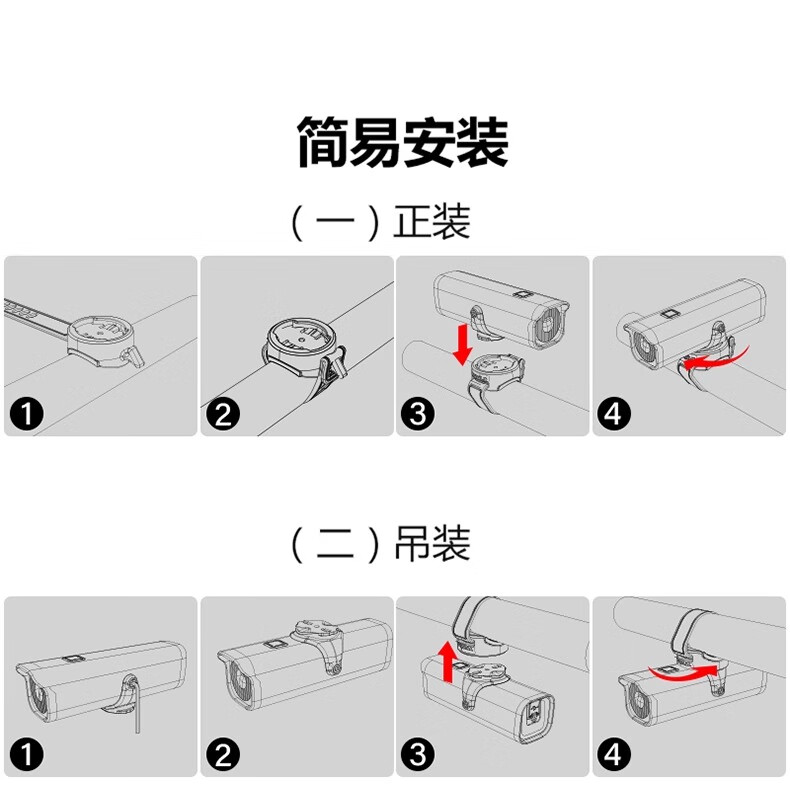 简易安装

（一）正装

❶ ❷ ❸ ❹

（二）吊装

❶ ❷ ❸ ❹