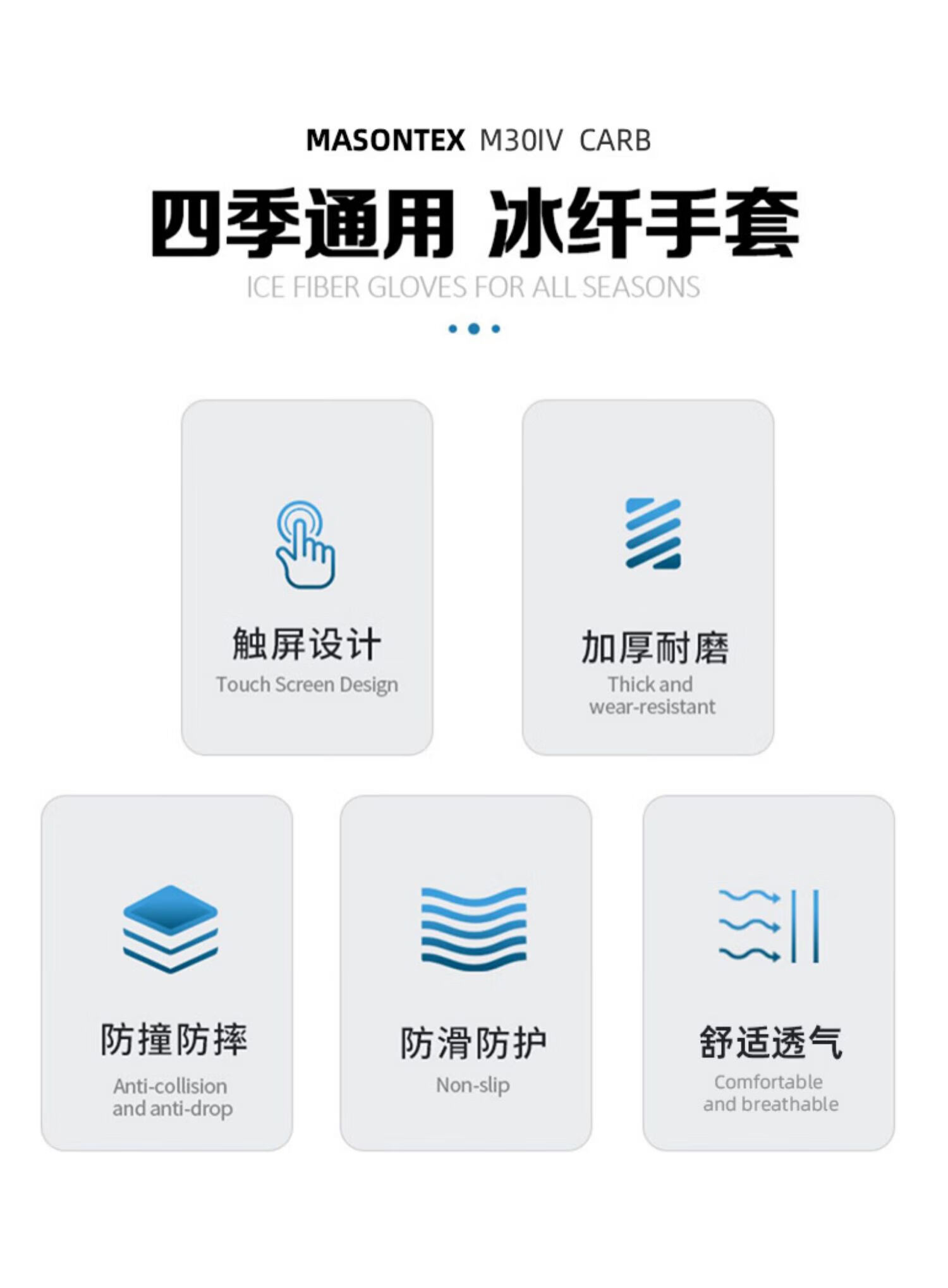 MASONTEX M30IV CARB

四季通用 冰纤手套

ICE FIBER GLOVES FOR ALL SEASONS

触屏设计

Touch Screen Design

加厚耐磨

Thick and wear-resistant

防撞防摔

Anti-collision and anti-drop

防滑防护

Non-slip

舒适透气

Comfortable and breathable