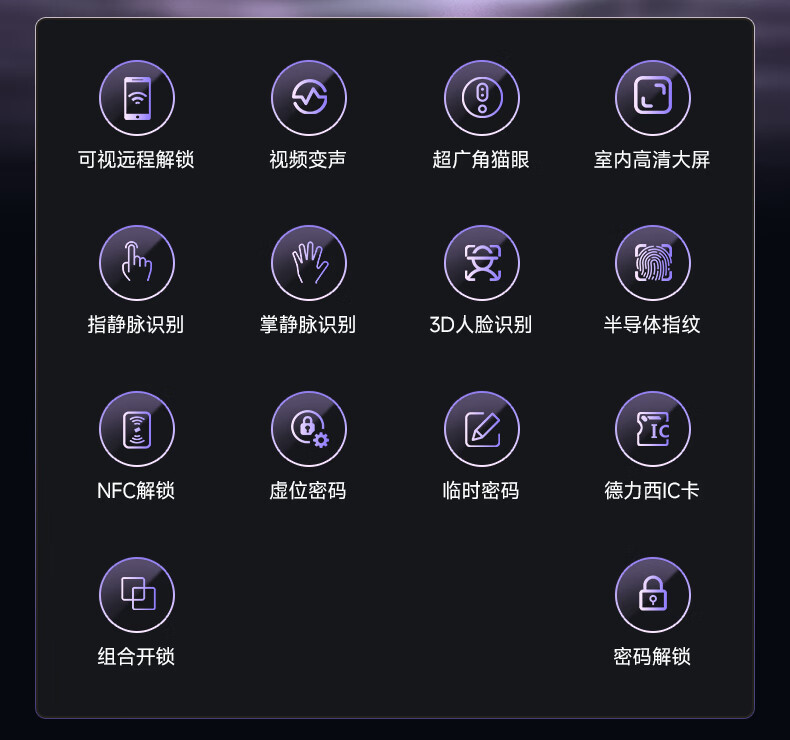 可视远程解锁

视频变声

超广角猫眼

室内高清大屏

指静脉识别

掌静脉识别

3D人脸识别

半导体指纹

NFC解锁

虚位密码

临时密码

德力西IC卡

组合开锁

密码解锁